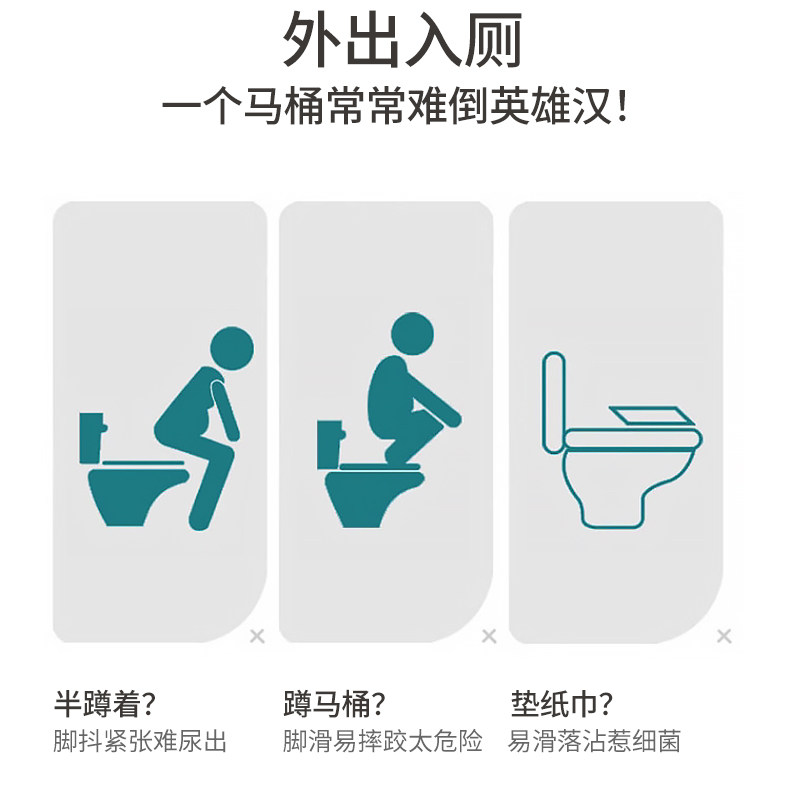 外出入厕
一个马桶常常难倒英雄汉！

×

×

×

半蹲着？
脚抖紧张难尿出

蹲马桶？
脚滑易摔跤太危险

垫纸巾？
易滑落沾惹细菌