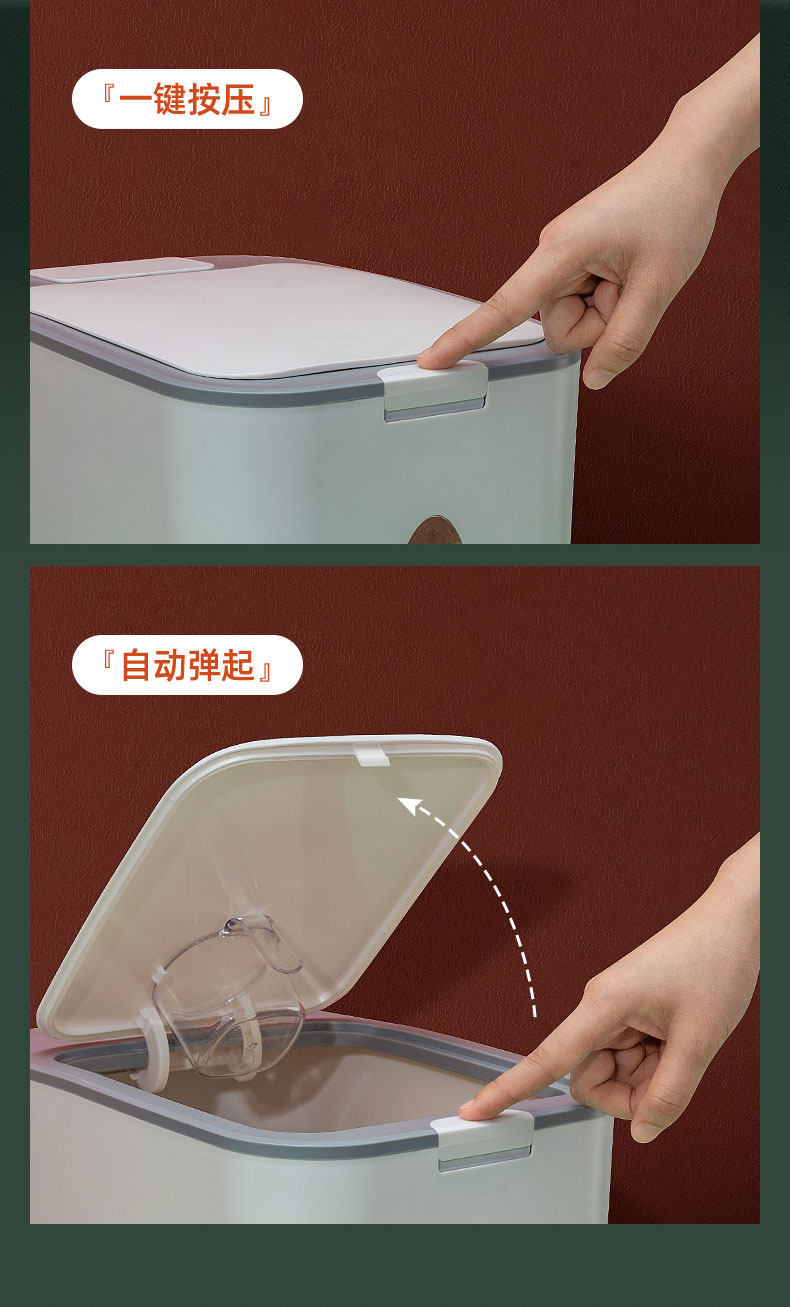 『一键按压』

『自动弹起』