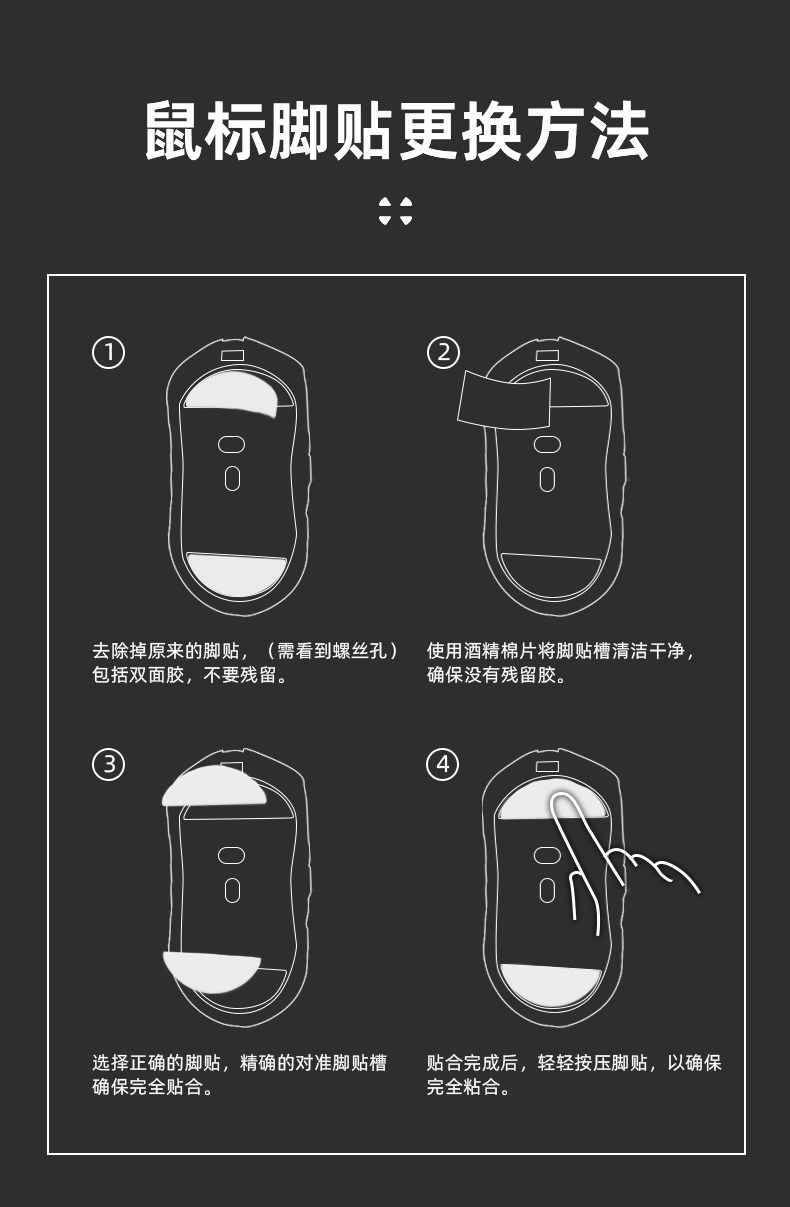 鼠标脚贴更换方法

①

去除掉原来的脚贴，（需看到螺丝孔）包括双面胶，不要残留。

②

使用酒精棉片将脚贴槽清洁干净，确保没有残留胶。

③

选择正确的脚贴，精确的对准脚贴槽确保完全贴合。

④

贴合完成后，轻轻按压脚贴，以确保完全粘合。