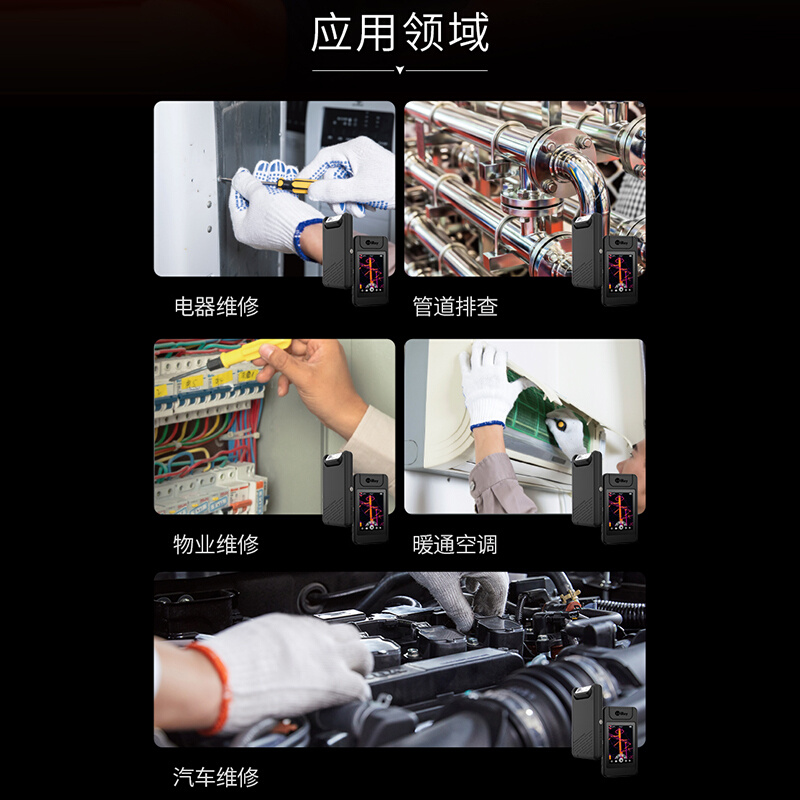 应用领域

电器维修

管道排查

物业维修

暖通空调

汽车维修