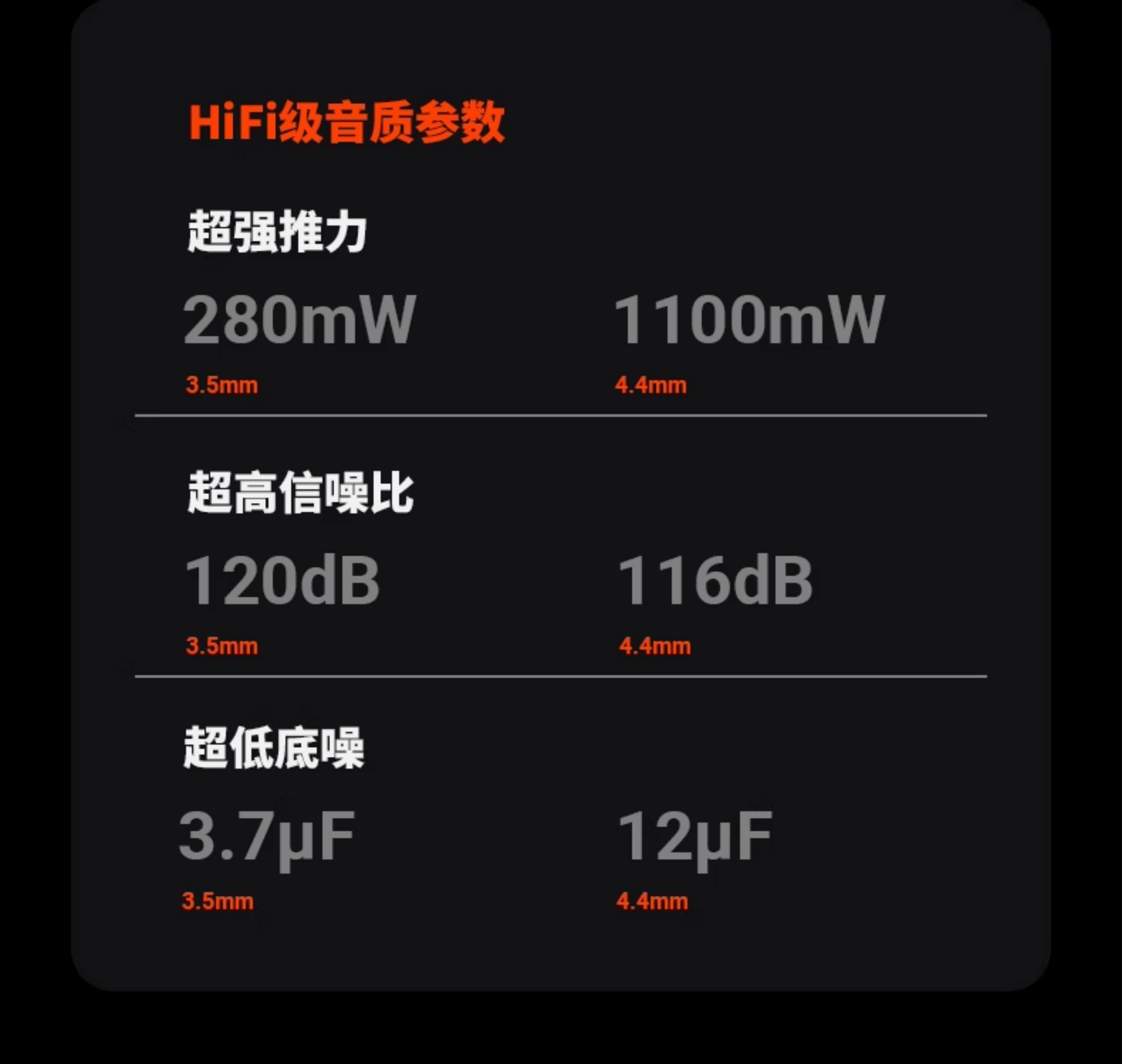 HiFi级音质参数

超强推力

280mW
3.5mm

1100mW
4.4mm

超高信噪比

120dB
3.5mm

116dB
4.4mm

超低底噪

3.7μF
3.5mm

12μF
4.4mm