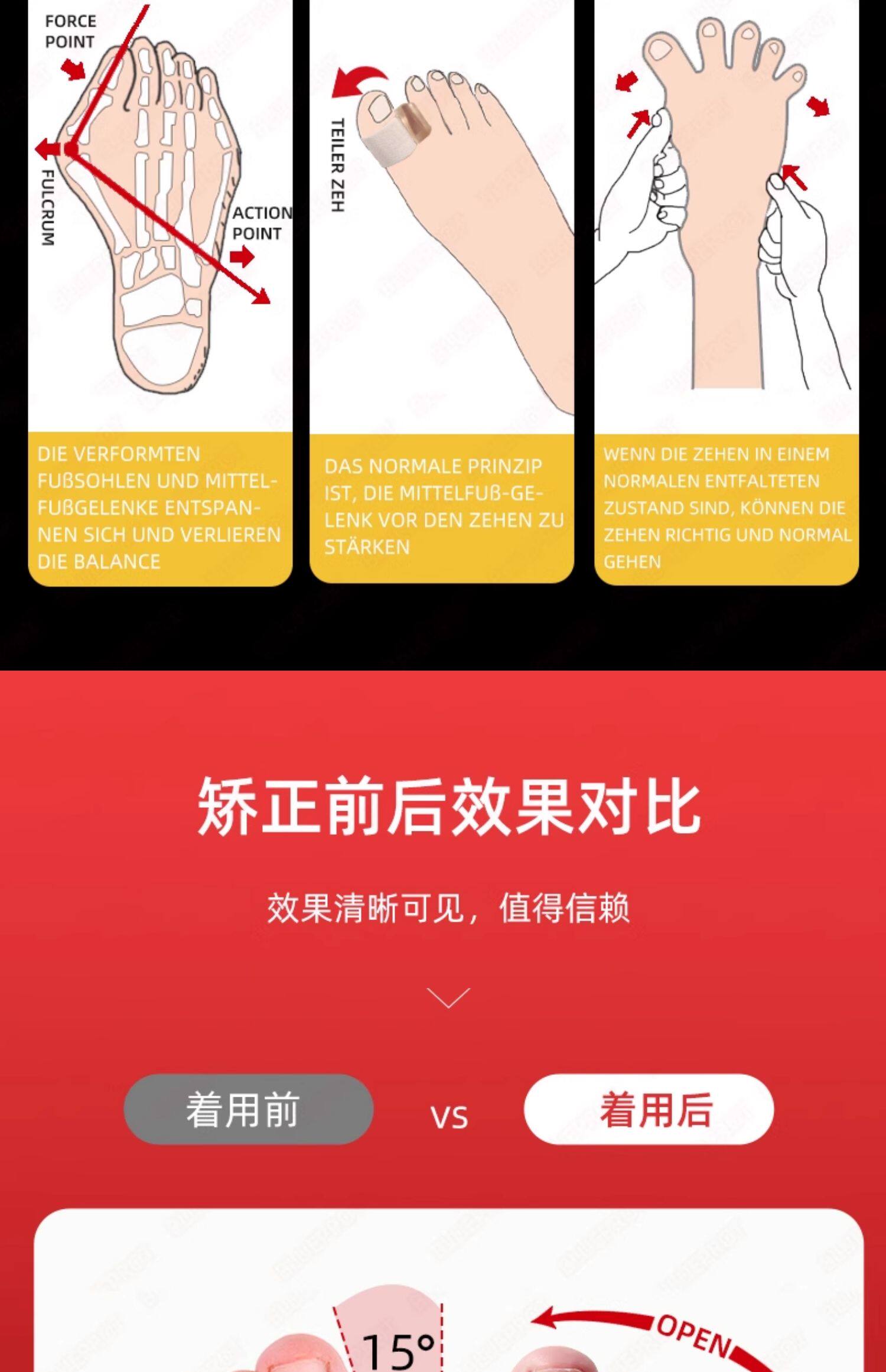 FORCE POINT

FULCRUM

ACTION POINT

DIE VERFORMTEN FUßSOHLEN UND MITTELFUßGELENKE ENTSPANNEN SICH UND VERLIEREN DIE BALANCE

TEILER ZEH

DAS NORMALE PRINZIP IST, DIE MITTELFUß-GELENK VOR DEN ZEHEN ZU STÄRKEN

WENN DIE ZEHEN IN EINEM NORMALEN ENTFALTETEN ZUSTAND SIND, KÖNNEN DIE ZEHEN RICHTIG UND NORMAL GEHEN

矫正前后效果对比

效果清晰可见，值得信赖

着用前

VS

着用后

15°

OPEN