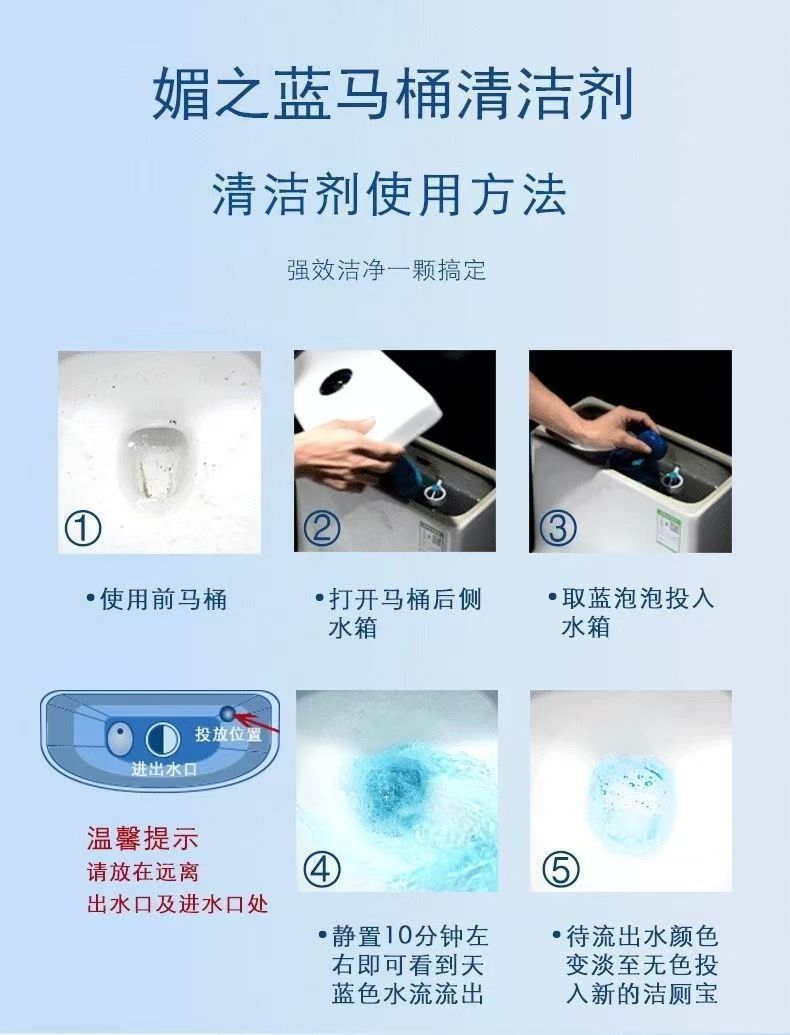 媚之蓝马桶清洁剂

清洁剂使用方法

强效洁净一颗搞定

①

•使用前马桶

②

•打开马桶后侧水箱

③

•取蓝泡泡投入水箱

投放位置

进出水口

温馨提示
请放在远离出水口及进水口处

④

•静置10分钟左右即可看到天蓝色水流流出

⑤

•待流出水颜色变淡至无色投入新的洁厕宝