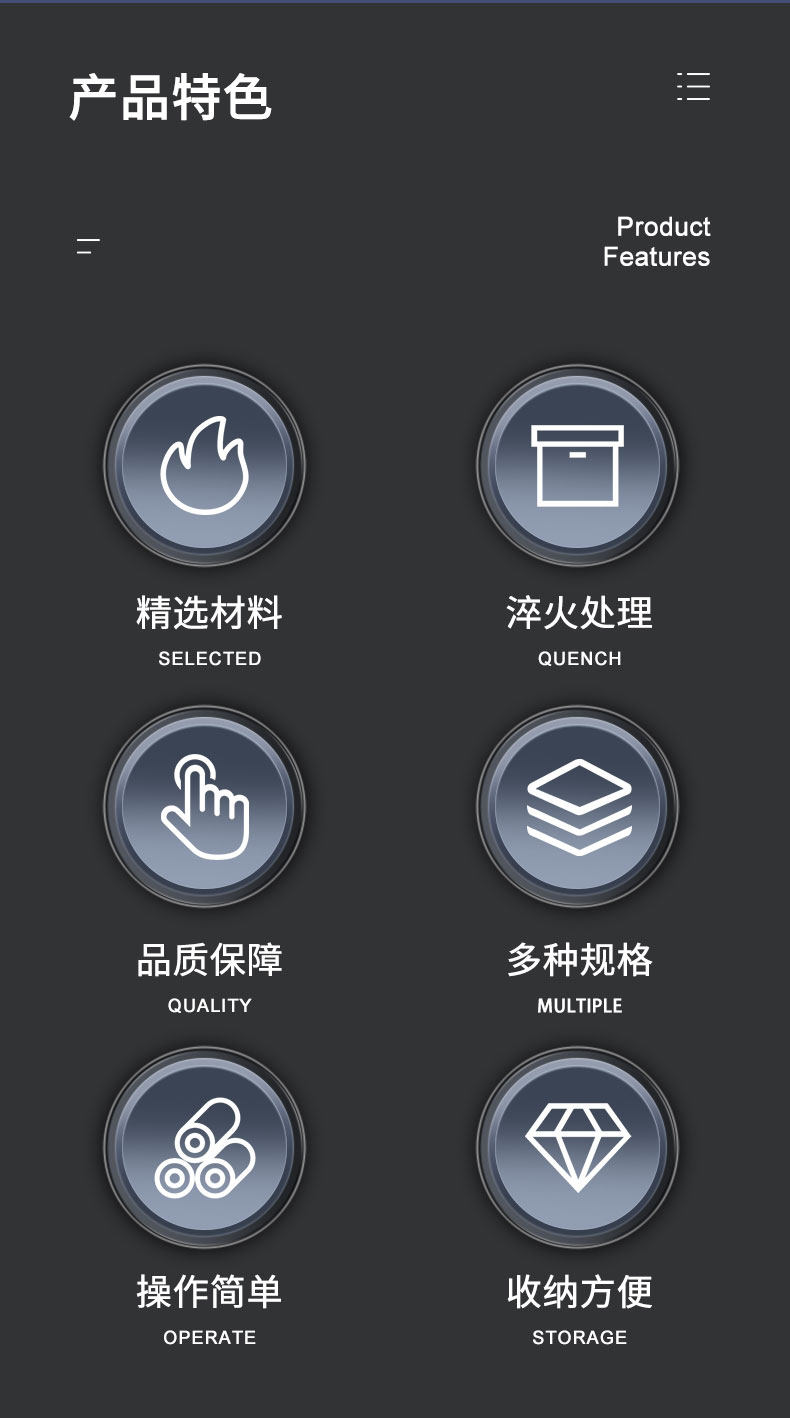 产品特色

Product
Features

精选材料
SELECTED

淬火处理
QUENCH

品质保障
QUALITY

多种规格
MULTIPLE

操作简单
OPERATE

收纳方便
STORAGE