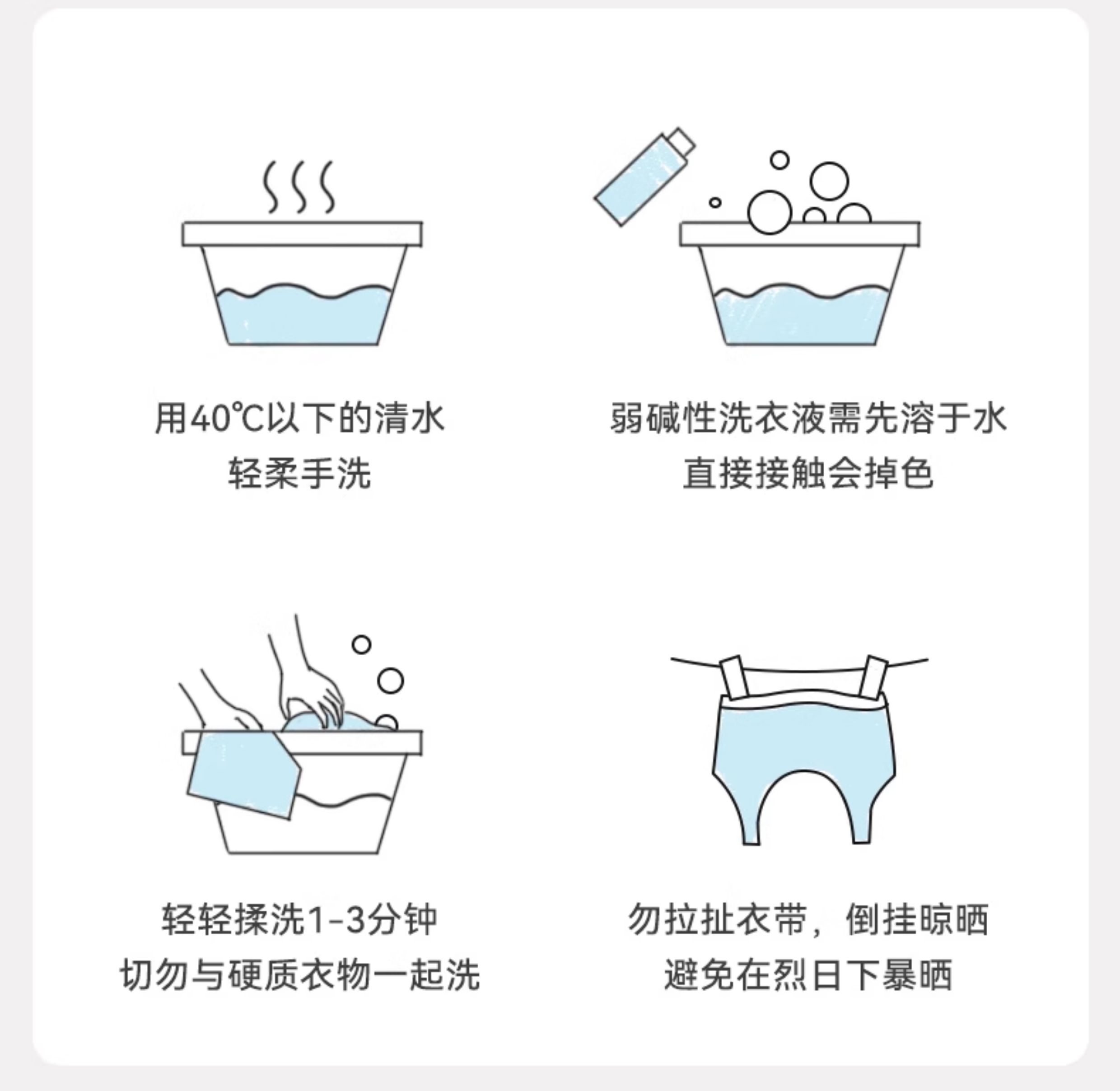 用40℃以下的清水
轻柔手洗

弱碱性洗衣液需先溶于水
直接接触会掉色

轻轻揉洗1-3分钟
切勿与硬质衣物一起洗

勿拉扯衣带，倒挂晾晒
避免在烈日下暴晒