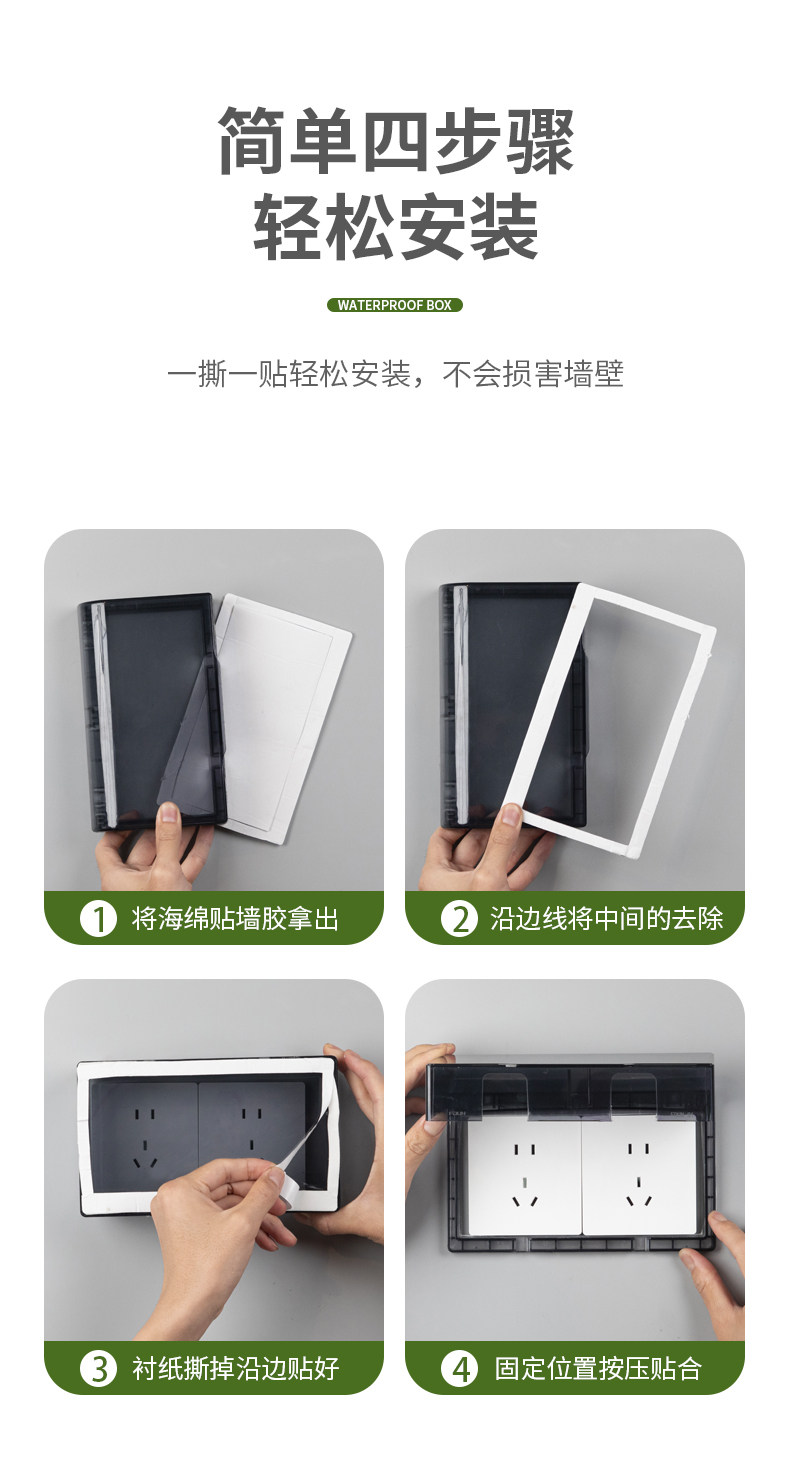 简单四步骤
轻松安装

WATERPROOF BOX

一撕一贴轻松安装，不会损害墙壁

1 将海绵贴墙胶拿出

2 沿边线将中间的去除

3 衬纸撕掉沿边贴好

4 固定位置按压贴合