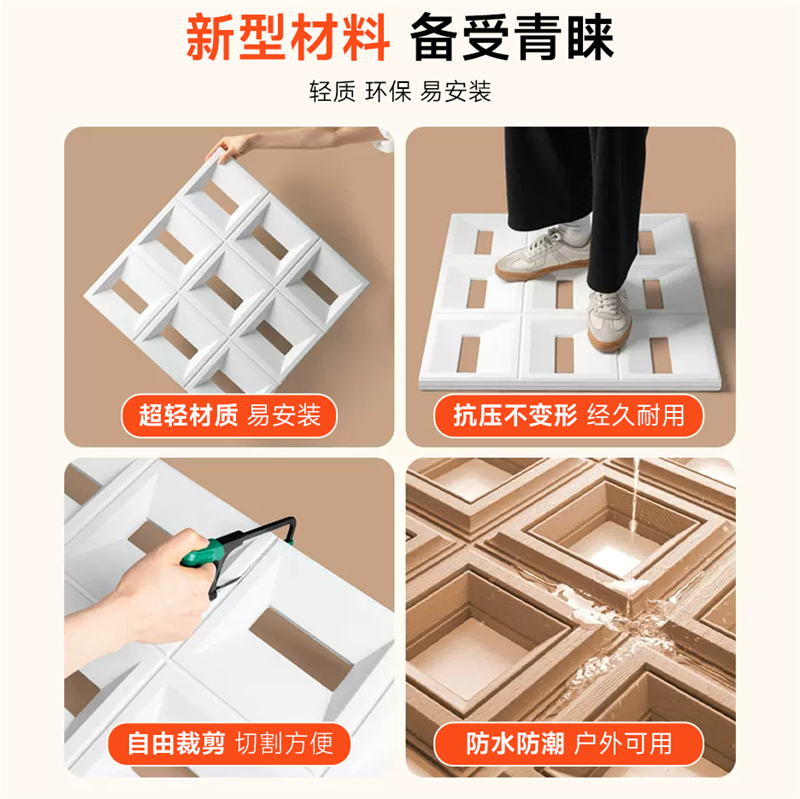 新型材料 备受青睐

轻质 环保 易安装

超轻材质 易安装

抗压不变形 经久耐用

自由裁剪 切割方便

防水防潮 户外可用