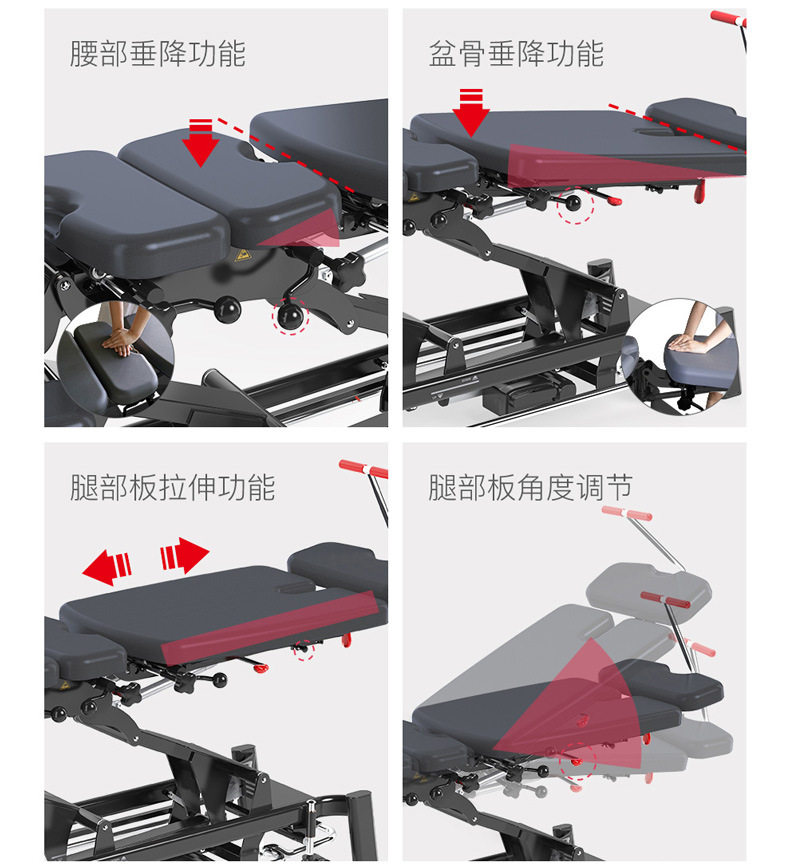 腰部垂降功能

盆骨垂降功能

腿部板拉伸功能

腿部板角度调节