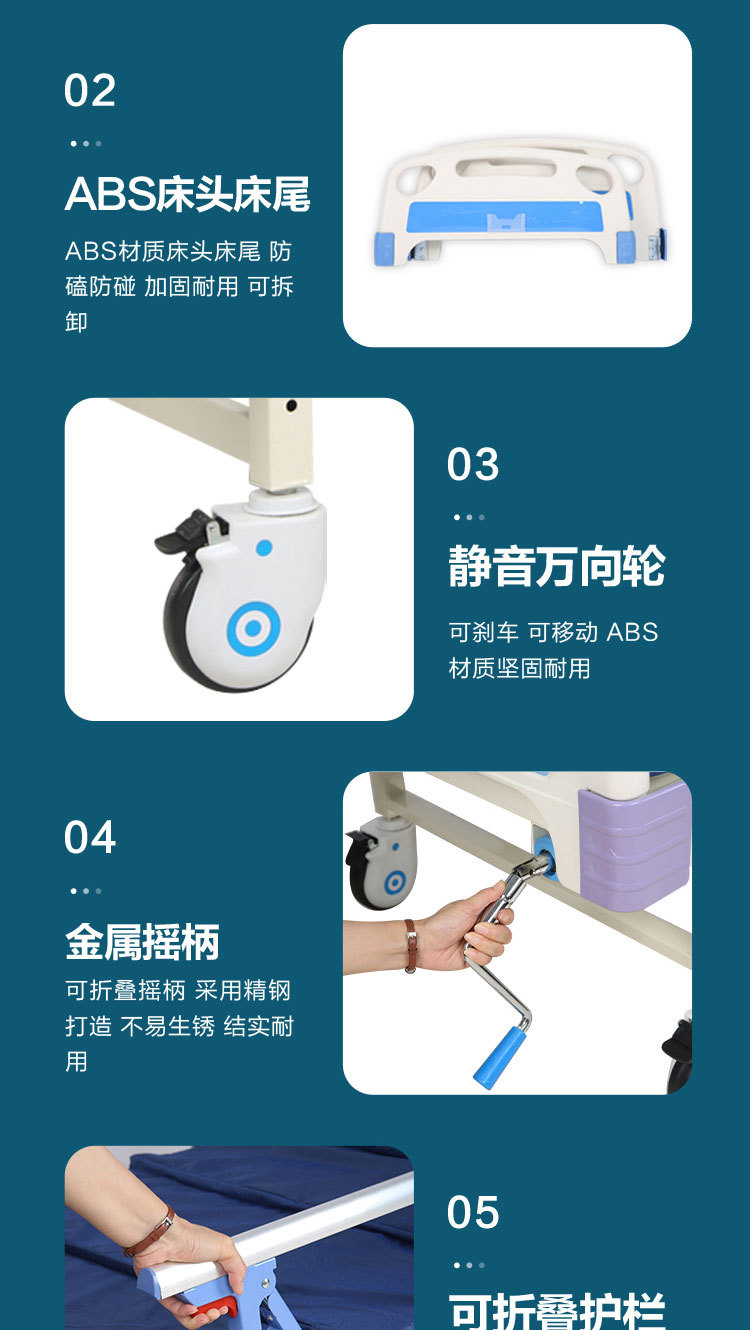 02

ABS床头床尾

ABS材质床头床尾 防磕防碰 加固耐用 可拆卸

03

静音万向轮

可刹车 可移动 ABS材质坚固耐用

04

金属摇柄

可折叠摇柄 采用精钢打造 不易生锈 结实耐用

05

可折叠护栏