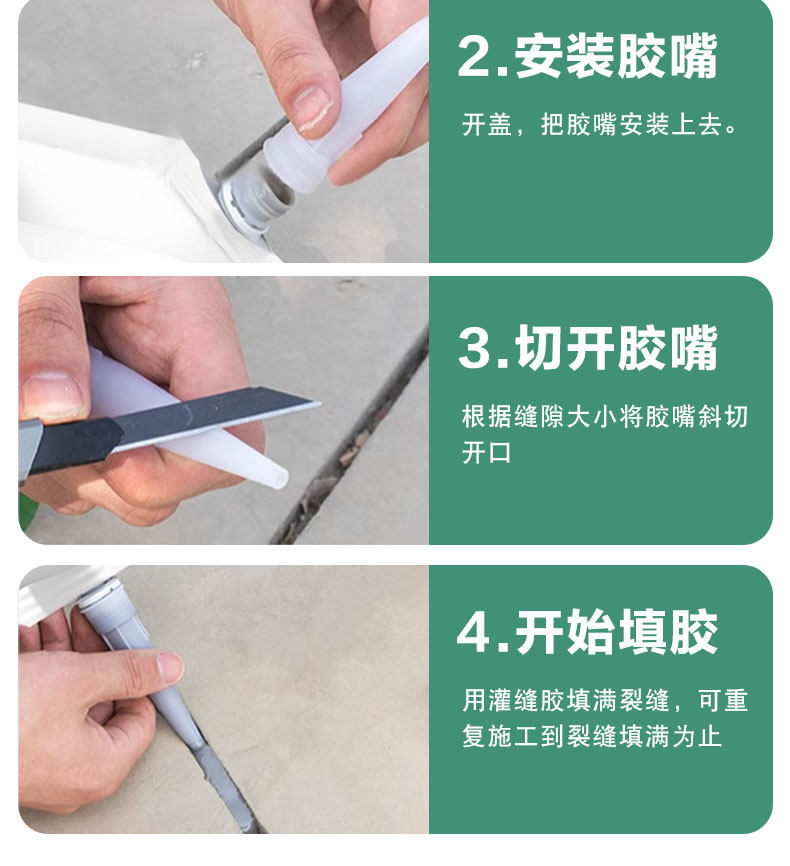 2.安装胶嘴

开盖，把胶嘴安装上去。

3.切开胶嘴

根据缝隙大小将胶嘴斜切开口

4.开始填胶

用灌缝胶填满裂缝，可重复施工到裂缝填满为止