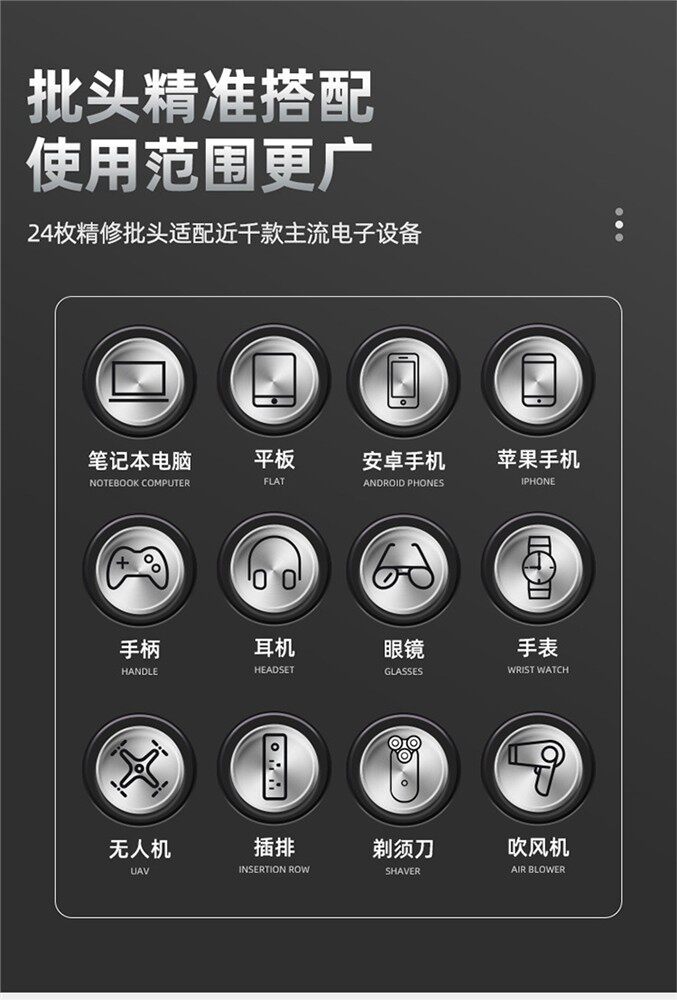 批头精准搭配
使用范围更广

24枚精修批头适配近千款主流电子设备

笔记本电脑
NOTEBOOK COMPUTER

平板
FLAT

安卓手机
ANDROID PHONES

苹果手机
IPHONE

手柄
HANDLE

耳机
HEADSET

眼镜
GLASSES

手表
WRIST WATCH

无人机
UAV

插排
INSERTION ROW

剃须刀
SHAVER

吹风机
AIR BLOWER