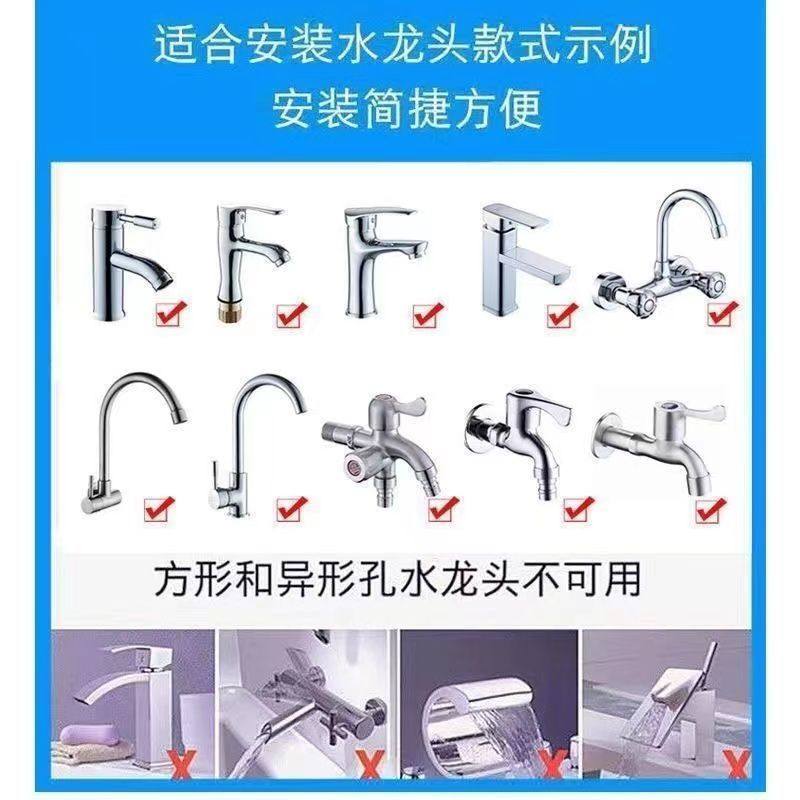 适合安装水龙头款式示例
安装简捷方便

方形和异形孔水龙头不可用