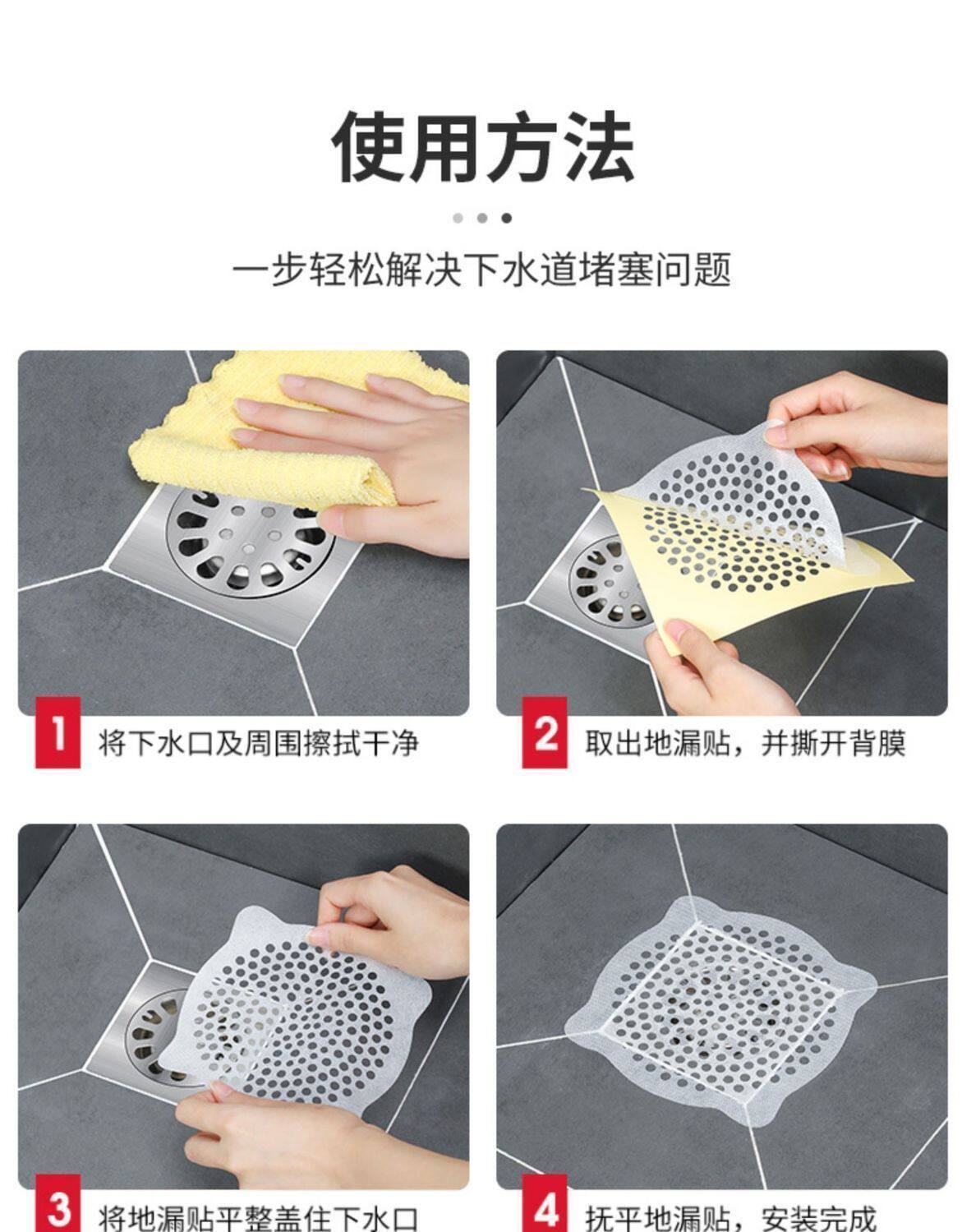 使用方法

一步轻松解决下水道堵塞问题

1 将下水口及周围擦拭干净

2 取出地漏贴，并撕开背膜

3 将地漏贴平整盖住下水口

4 抚平地漏贴，安装完成