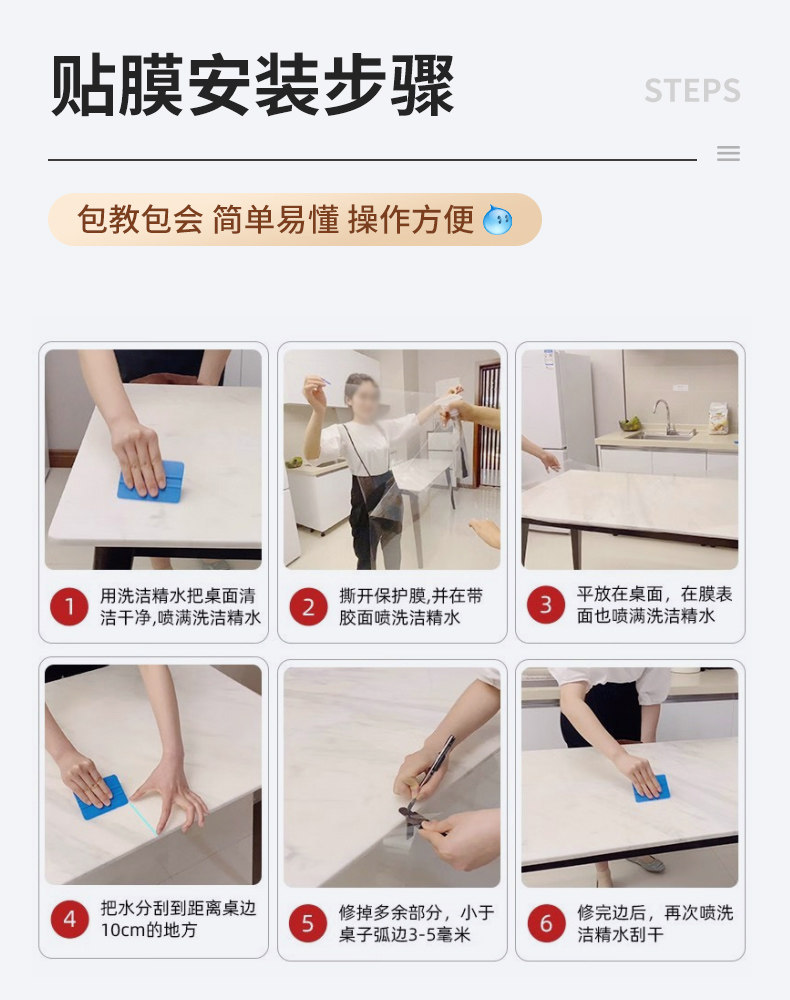 贴膜安装步骤

STEPS

包教包会 简单易懂 操作方便

1 用洗洁精水把桌面清洁干净,喷满洗洁精水

2 撕开保护膜,并在带胶面喷洗洁精水

3 平放在桌面，在膜表面也喷满洗洁精水

4 把水分刮到距离桌边10cm的地方

5 修掉多余部分，小于桌子弧边3-5毫米

6 修完边后，再次喷洗洁精水刮干