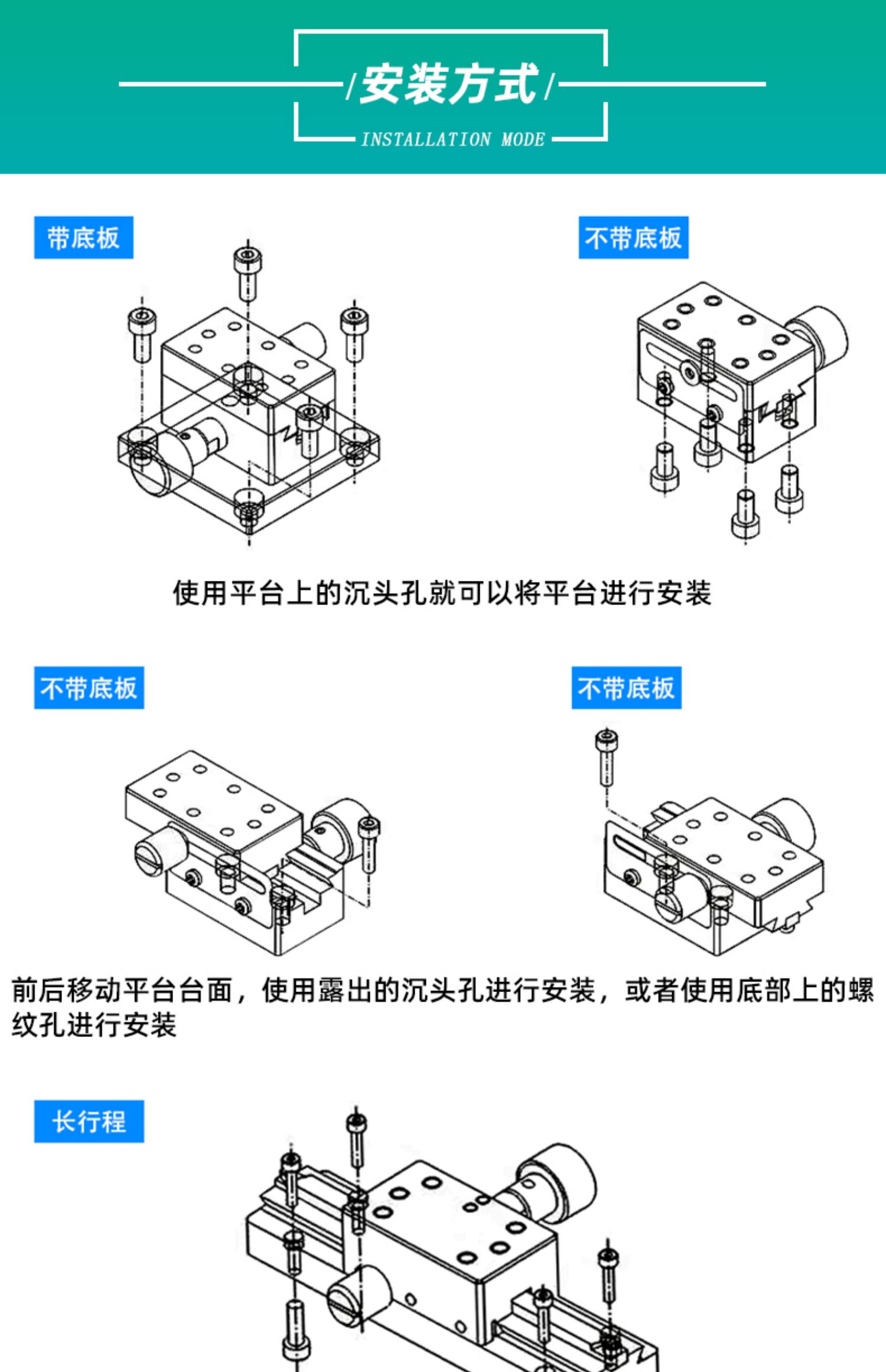 /安装方式/
INSTALLATION MODE

带底板

不带底板

使用平台上的沉头孔就可以将平台进行安装

不带底板

不带底板

前后移动平台台面，使用露出的沉头孔进行安装，或者使用底部上的螺纹孔进行安装

长行程