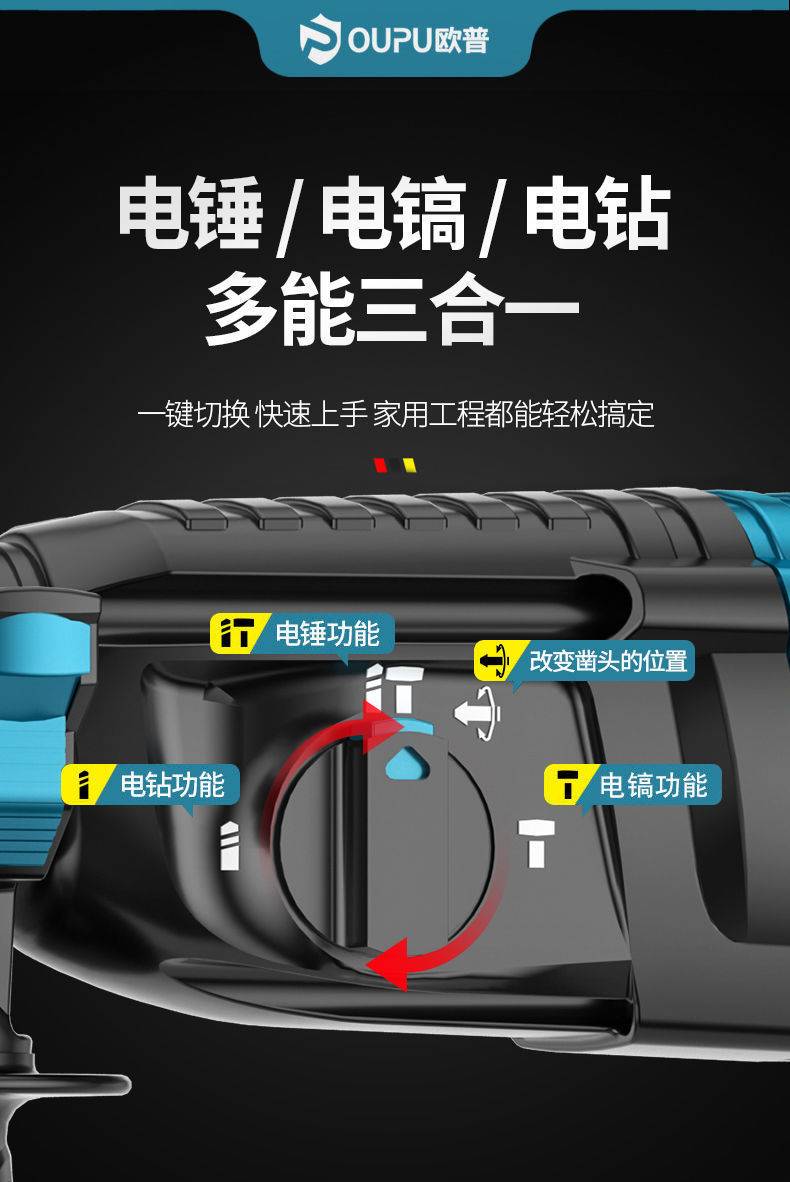 OUPU欧普

电锤 / 电镐 / 电钻
多能三合一

一键切换 快速上手 家用工程都能轻松搞定

电锤功能

改变凿头的位置

电钻功能

电镐功能