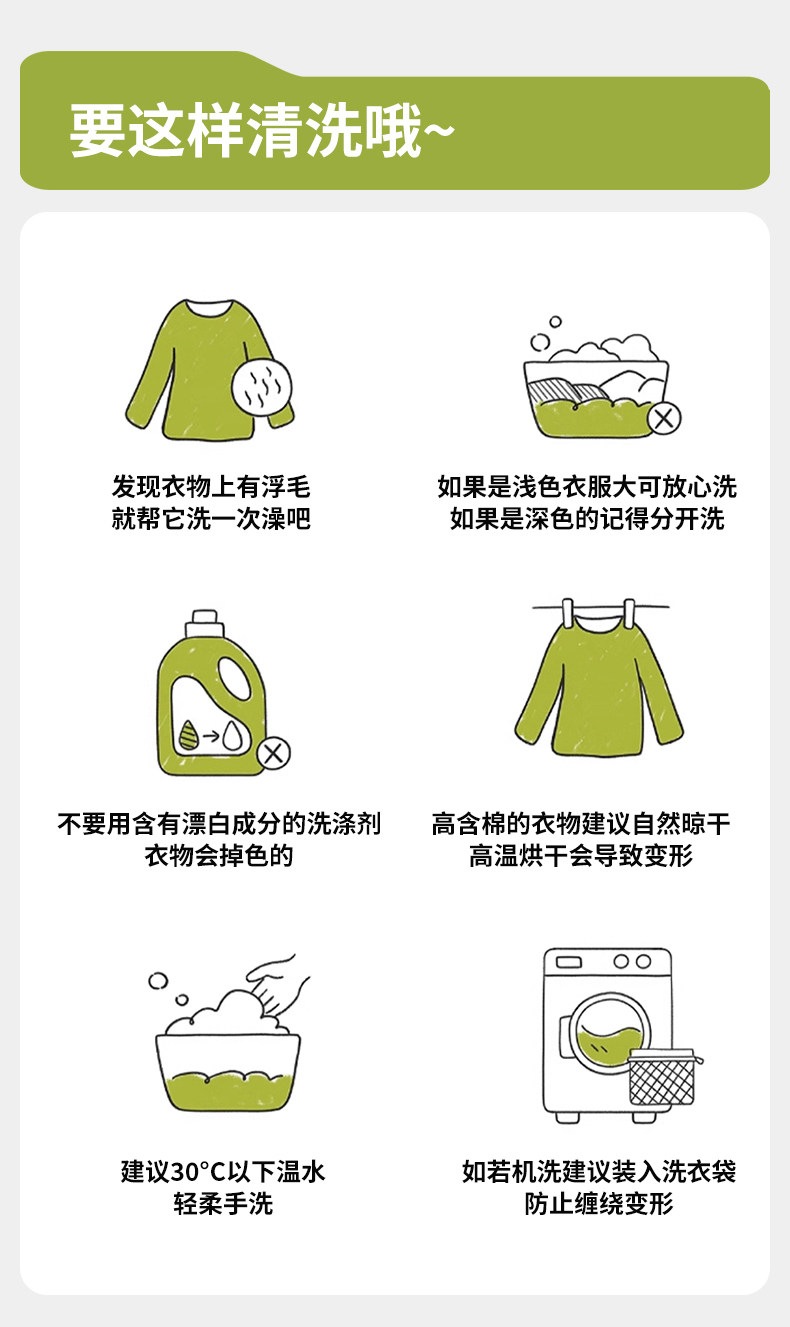 要这样清洗哦~

发现衣物上有浮毛
就帮它洗一次澡吧

如果是浅色衣服大可放心洗
如果是深色的记得分开洗

不要用含有漂白成分的洗涤剂
衣物会掉色的

高含棉的衣物建议自然晾干
高温烘干会导致变形

建议30°C以下温水
轻柔手洗

如若机洗建议装入洗衣袋
防止缠绕变形