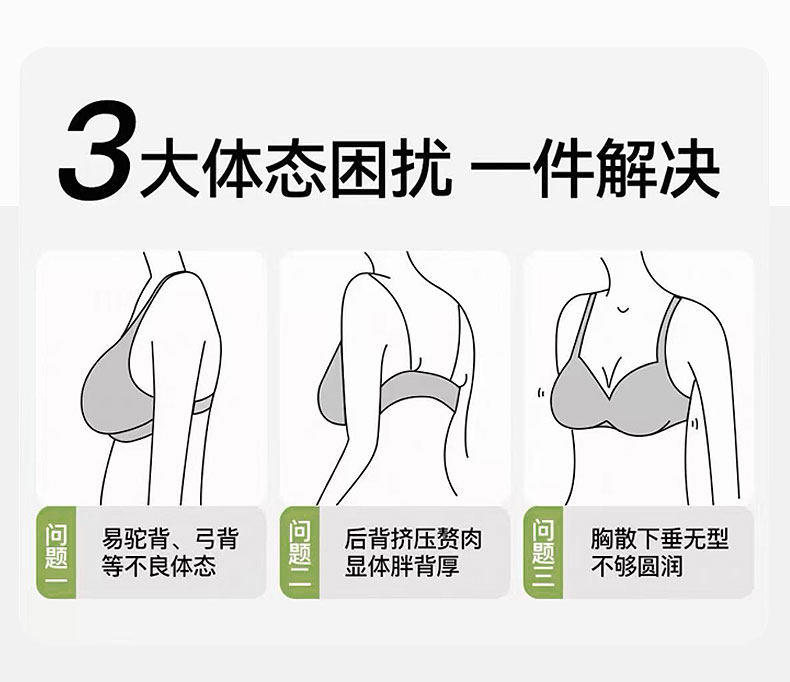 3大体态困扰 一件解决

问题一
易驼背、弓背等不良体态

问题二
后背挤压赘肉显体胖背厚

问题三
胸散下垂无型不够圆润