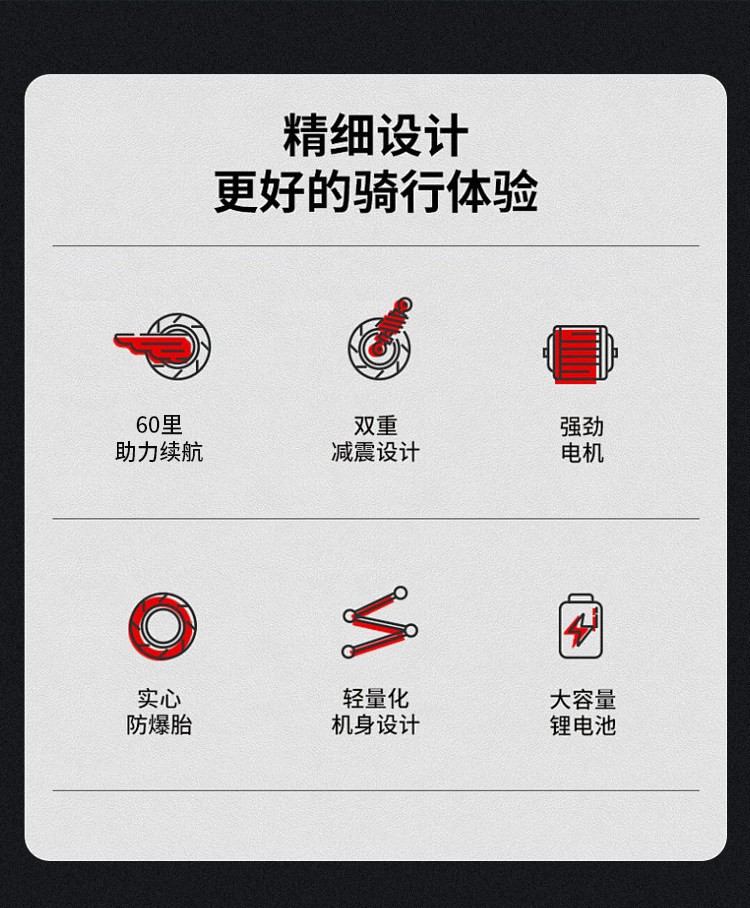 精细设计
更好的骑行体验

60里
助力续航

双重
减震设计

强劲
电机

实心
防爆胎

轻量化
机身设计

大容量
锂电池