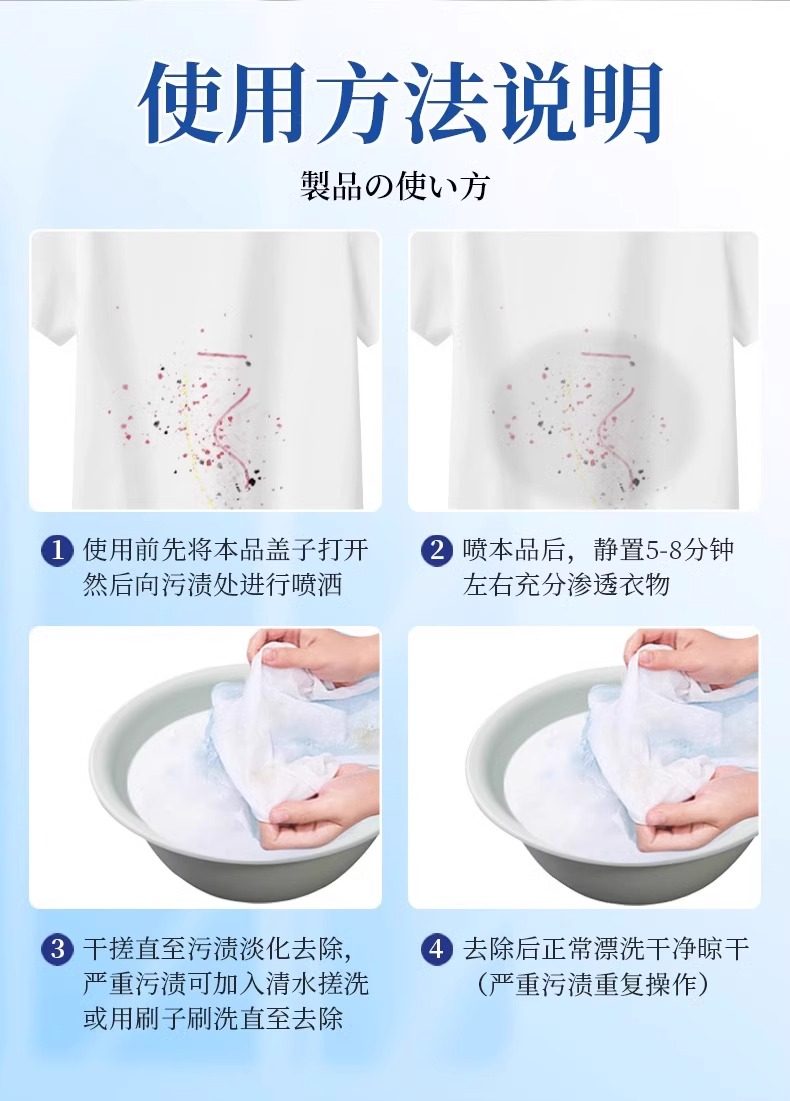 使用方法说明

製品の使い方

1 使用前先将本品盖子打开然后向污渍处进行喷洒

2 喷本品后，静置5-8分钟左右充分渗透衣物

3 干搓直至污渍淡化去除，严重污渍可加入清水搓洗或用刷子刷洗直至去除

4 去除后正常漂洗干净晾干（严重污渍重复操作）