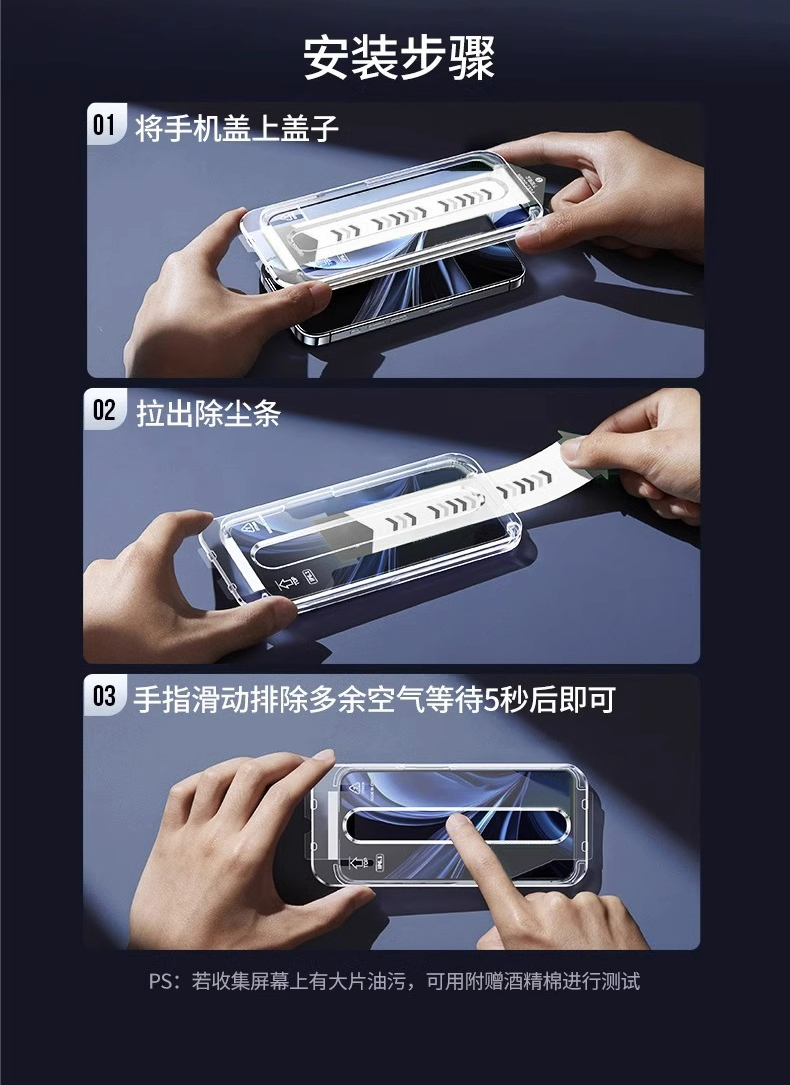 安装步骤

01 将手机盖上盖子

02 拉出除尘条

03 手指滑动排除多余空气等待5秒后即可

PS：若收集屏幕上有大片油污，可用附赠酒精棉进行测试