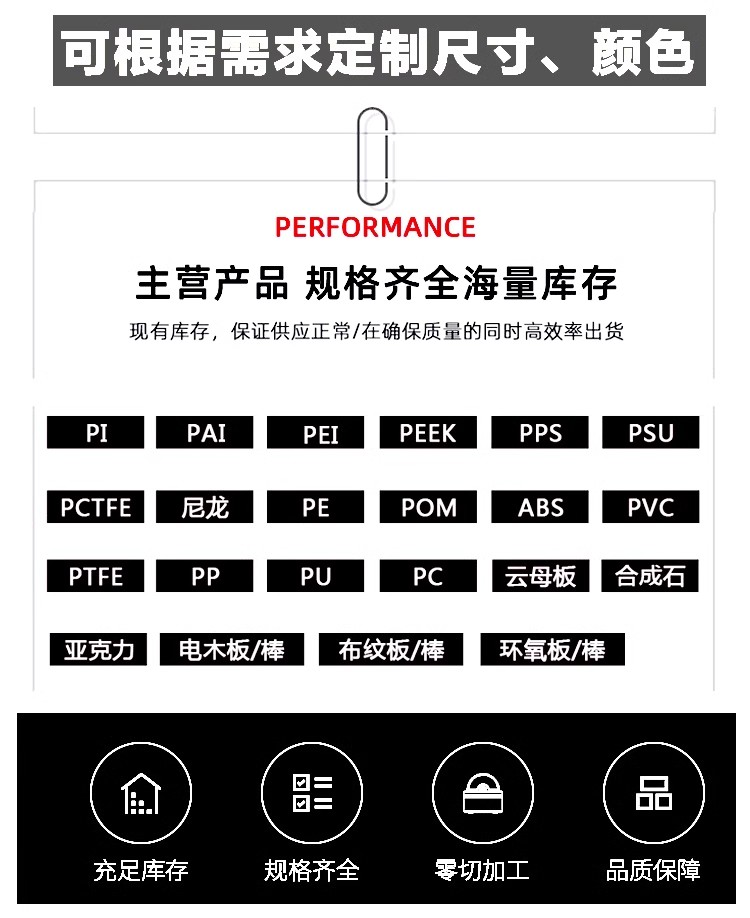 可根据需求定制尺寸、颜色

PERFORMANCE

主营产品 规格齐全海量库存

现有库存，保证供应正常/在确保质量的同时高效率出货

PI PAI PEI PEEK PPS PSU

PCTFE 尼龙 PE POM ABS PVC

PTFE PP PU PC 云母板 合成石

亚克力 电木板/棒 布纹板/棒 环氧板/棒

充足库存 规格齐全 零切加工 品质保障