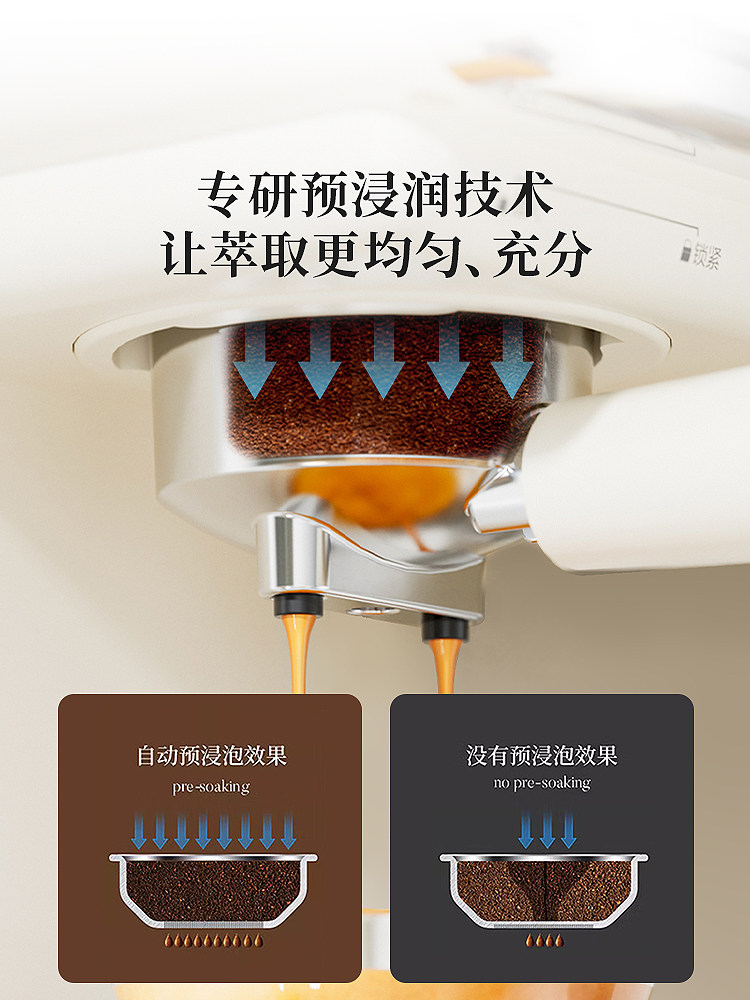 专研预浸润技术
让萃取更均匀、充分

锁紧

自动预浸泡效果
pre-soaking

没有预浸泡效果
no pre-soaking