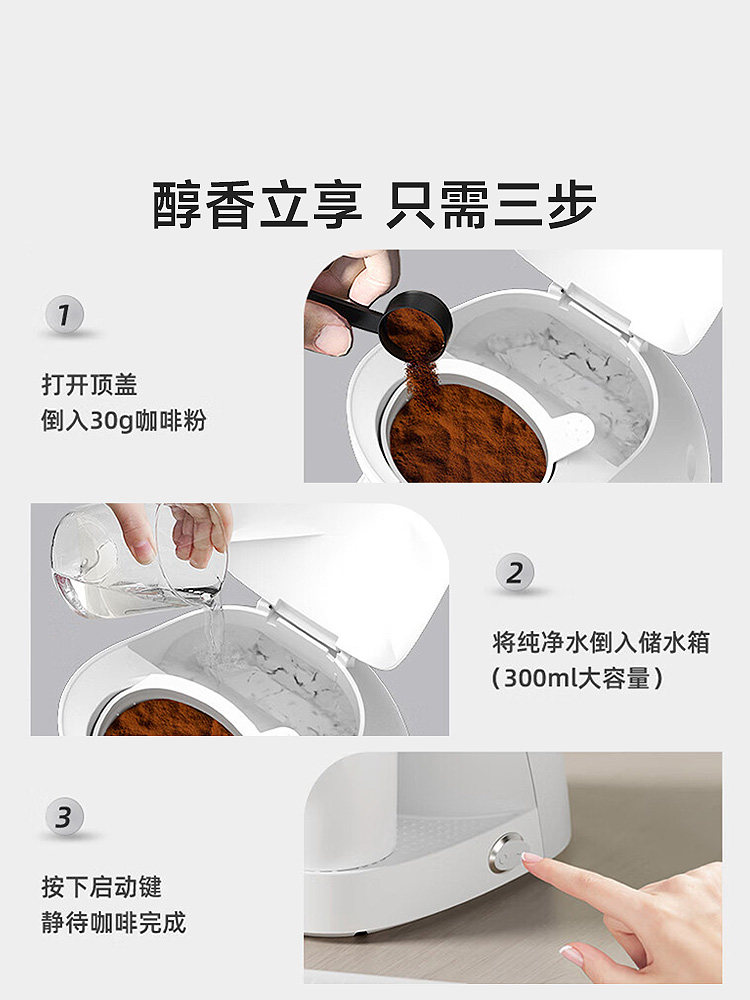 醇香立享 只需三步

1

打开顶盖
倒入30g咖啡粉

2

将纯净水倒入储水箱
（300ml大容量）

3

按下启动键
静待咖啡完成