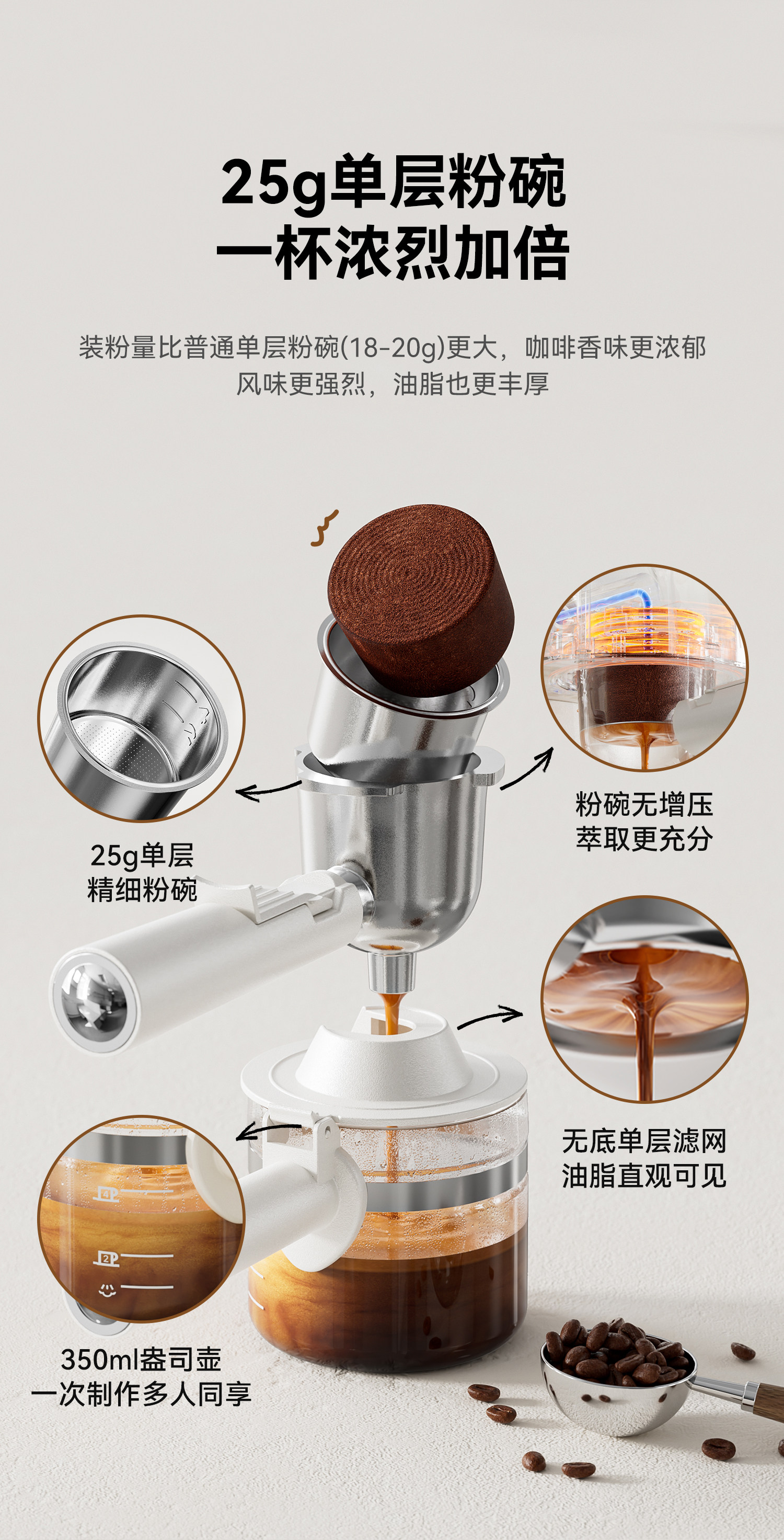 25g单层粉碗
一杯浓烈加倍

装粉量比普通单层粉碗(18-20g)更大，咖啡香味更浓郁
风味更强烈，油脂也更丰厚

25g单层
精细粉碗

粉碗无增压
萃取更充分

无底单层滤网
油脂直观可见

4
2

350ml盎司壶
一次制作多人同享