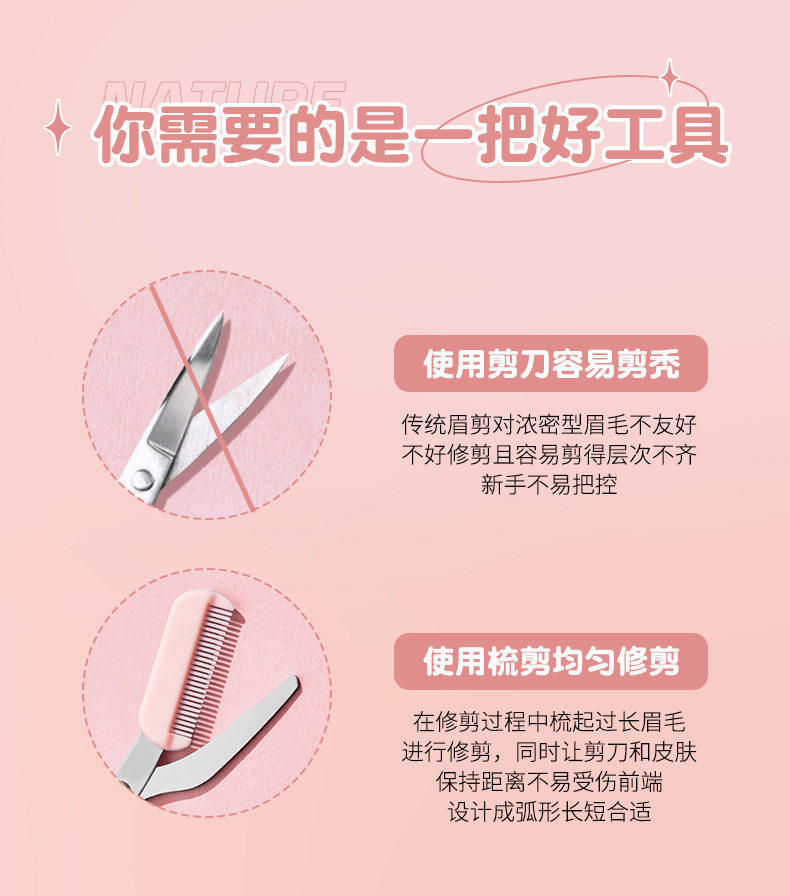 NATURE

你需要的是一把好工具

使用剪刀容易剪秃

传统眉剪对浓密型眉毛不友好
不好修剪且容易剪得层次不齐
新手不易把控

使用梳剪均匀修剪

在修剪过程中梳起过长眉毛
进行修剪，同时让剪刀和皮肤
保持距离不易受伤前端
设计成弧形长短合适