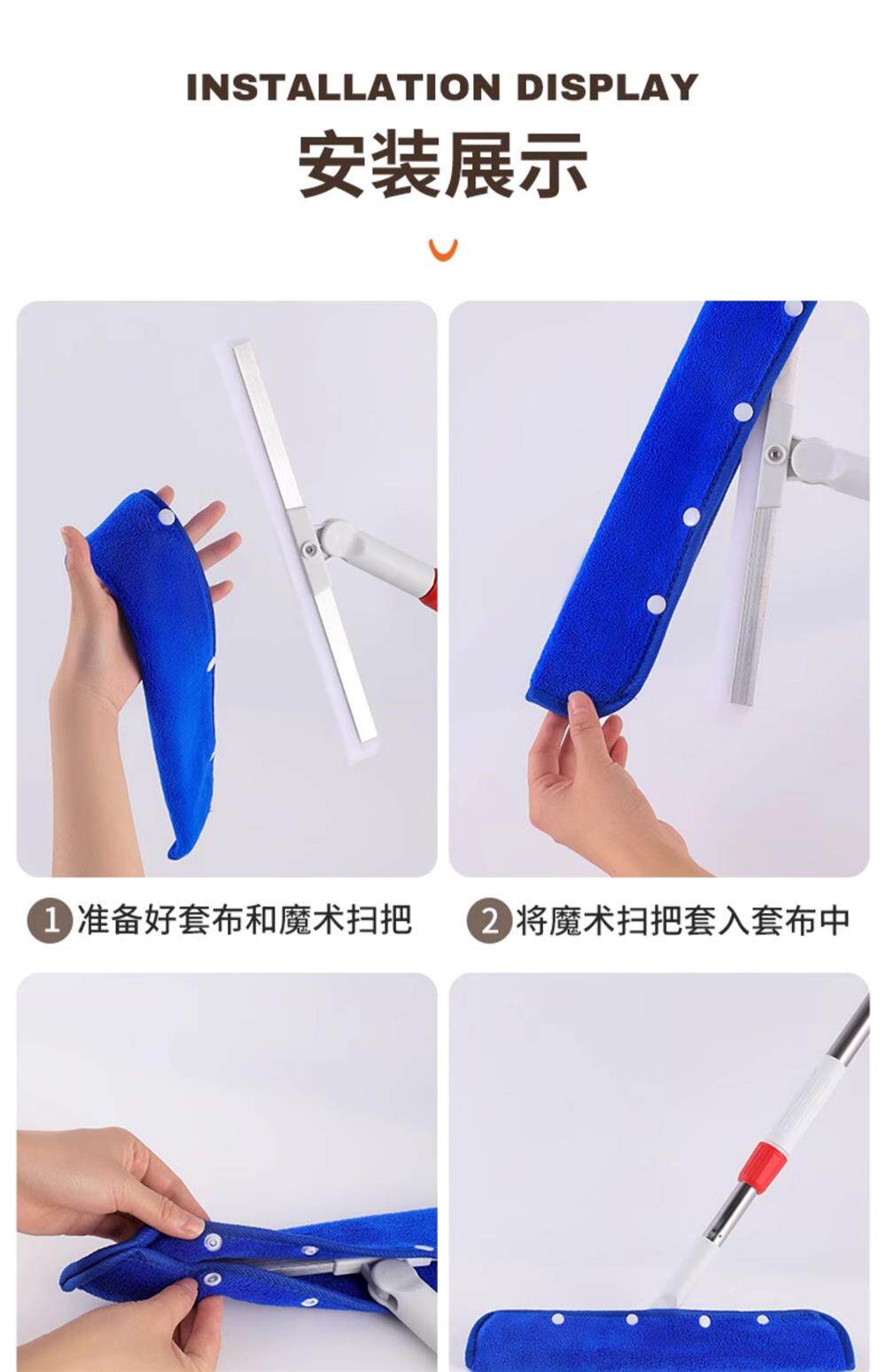 INSTALLATION DISPLAY

安装展示

1 准备好套布和魔术扫把

2 将魔术扫把套入套布中