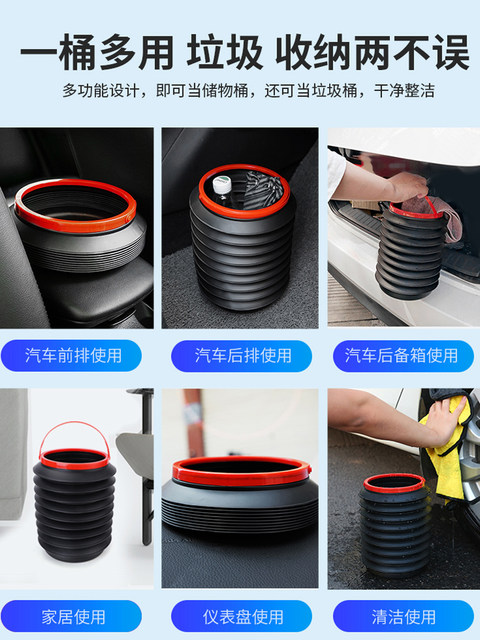 一桶多用 垃圾 收纳两不误

多功能设计，即可当储物桶，还可当垃圾桶，干净整洁

汽车前排使用

汽车后排使用

汽车后备箱使用

家居使用

仪表盘使用

清洁使用