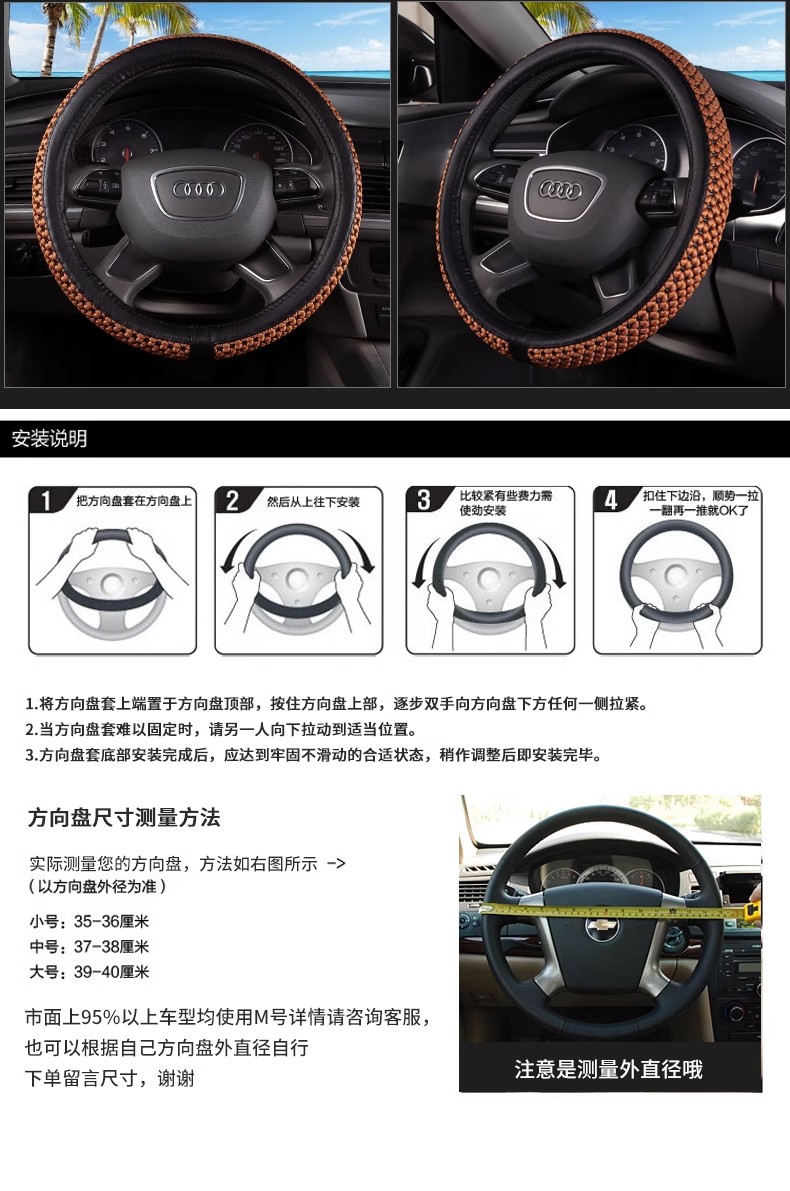 安装说明

1 把方向盘套在方向盘上

2 然后从上往下安装

3 比较紧有些费力需使劲安装

4 扣住下边沿，顺势一拉一翻再一推就OK了

1.将方向盘套上端置于方向盘顶部，按住方向盘上部，逐步双手向方向盘下方任何一侧拉紧。
2.当方向盘套难以固定时，请另一人向下拉动到适当位置。
3.方向盘套底部安装完成后，应达到牢固不滑动的合适状态，稍作调整后即安装完毕。

方向盘尺寸测量方法

实际测量您的方向盘，方法如右图所示 ->
（以方向盘外径为准）

小号：35-36厘米
中号：37-38厘米
大号：39-40厘米

市面上95%以上车型均使用M号详情请咨询客服，也可以根据自己方向盘外直径自行下单留言尺寸，谢谢

注意是测量外直径哦