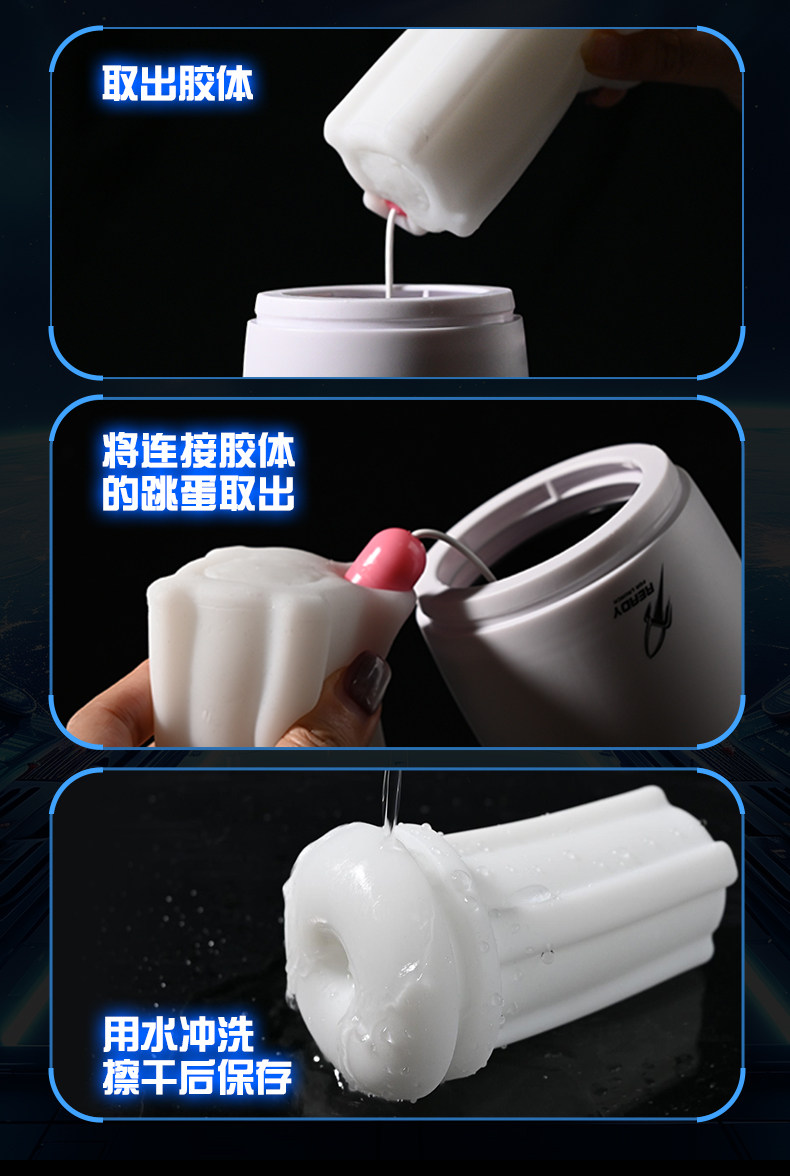 取出胶体

将连接胶体
的跳蛋取出

REROY

用水冲洗
擦干后保存