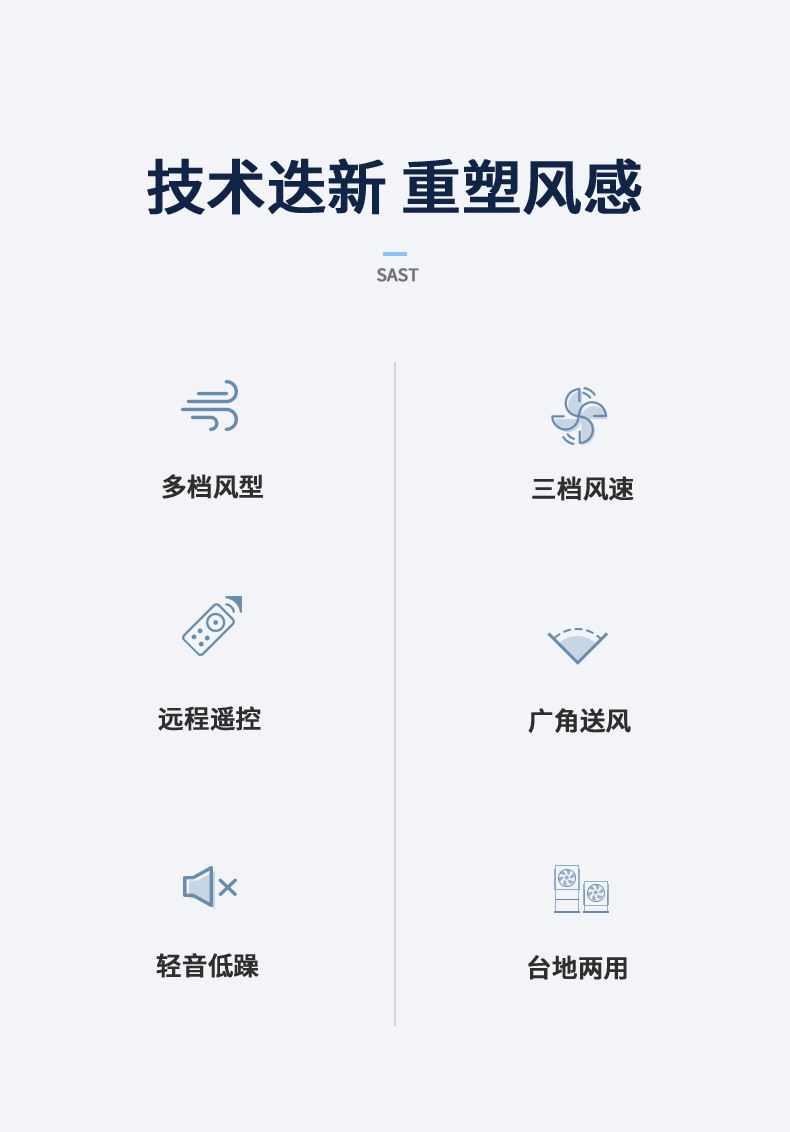 技术迭新 重塑风感

SAST

多档风型

远程遥控

轻音低躁

三档风速

广角送风

台地两用