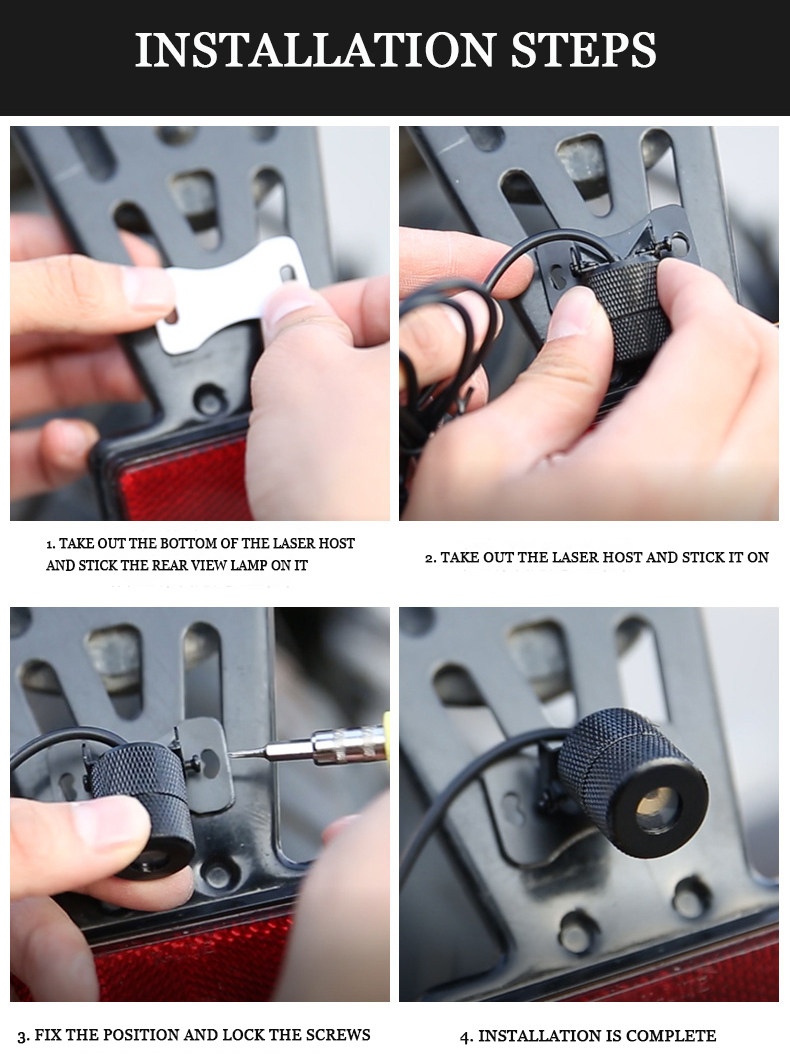 INSTALLATION STEPS

1. TAKE OUT THE BOTTOM OF THE LASER HOST AND STICK THE REAR VIEW LAMP ON IT

2. TAKE OUT THE LASER HOST AND STICK IT ON

3. FIX THE POSITION AND LOCK THE SCREWS

4. INSTALLATION IS COMPLETE