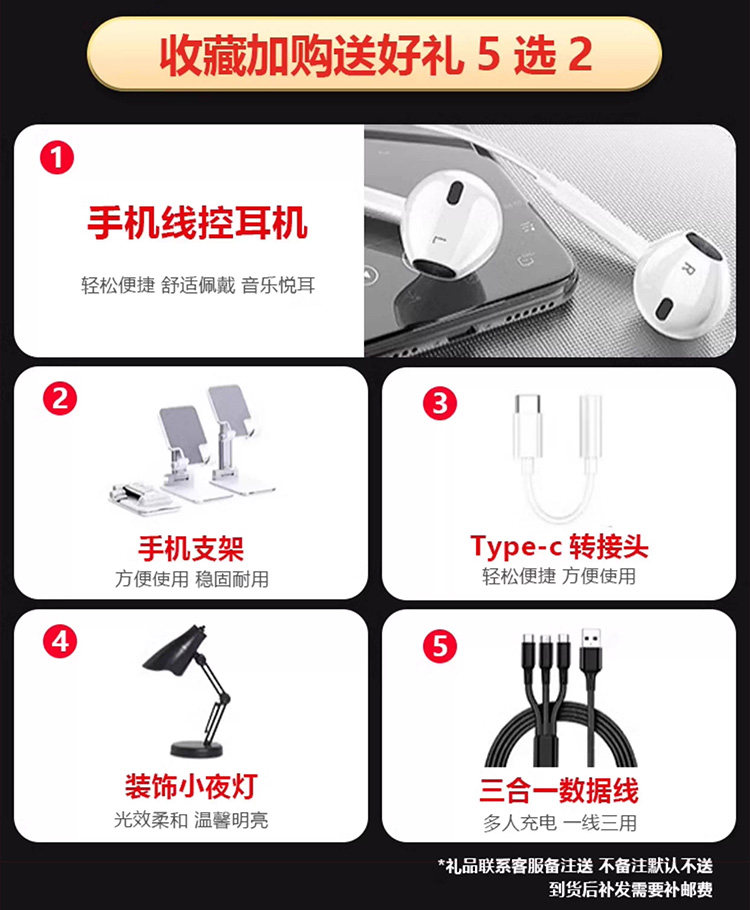 收藏加购送好礼 5 选 2

1
手机线控耳机
轻松便捷 舒适佩戴 音乐悦耳

L
R

2
手机支架
方便使用 稳固耐用

3
Type-c 转接头
轻松便捷 方便使用

4
装饰小夜灯
光效柔和 温馨明亮

5
三合一数据线
多人充电 一线三用

*礼品联系客服备注送 不备注默认不送
到货后补发需要补邮费