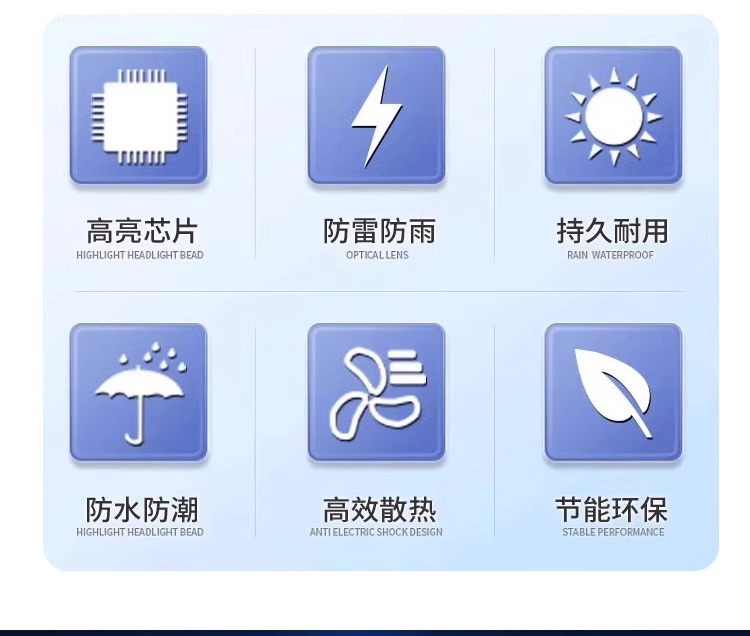 高亮芯片
HIGHLIGHT HEADLIGHT BEAD

防雷防雨
OPTICAL LENS

持久耐用
RAIN WATERPROOF

防水防潮
HIGHLIGHT HEADLIGHT BEAD

高效散热
ANTI ELECTRIC SHOCK DESIGN

节能环保
STABLE PERFORMANCE