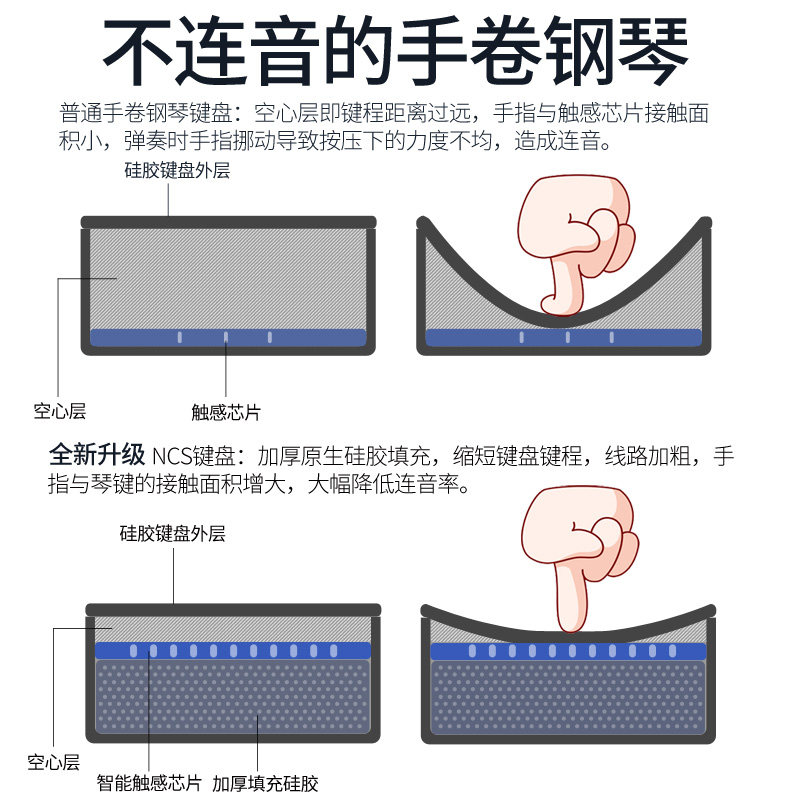 不连音的手卷钢琴

普通手卷钢琴键盘：空心层即键程距离过远，手指与触感芯片接触面积小，弹奏时手指挪动导致按压下的力度不均，造成连音。

硅胶键盘外层

空心层

触感芯片

全新升级 NCS键盘：加厚原生硅胶填充，缩短键盘键程，线路加粗，手指与琴键的接触面积增大，大幅降低连音率。

硅胶键盘外层

空心层

智能触感芯片

加厚填充硅胶