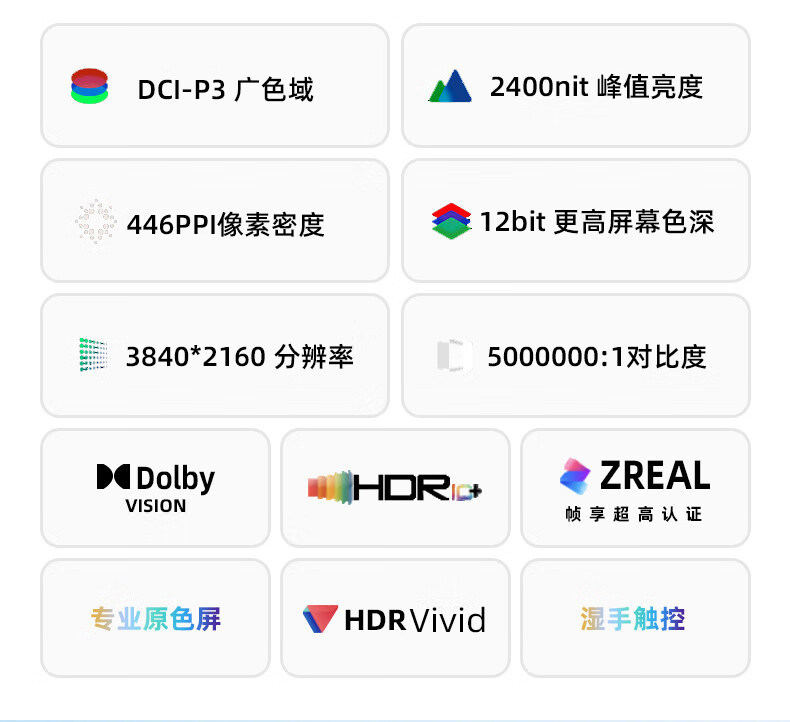 DCI-P3 广色域

2400nit 峰值亮度

446PPI像素密度

12bit 更高屏幕色深

3840*2160 分辨率

5000000:1对比度

Dolby
VISION

HDR10+

ZREAL
帧享超高认证

专业原色屏

HDR Vivid

湿手触控