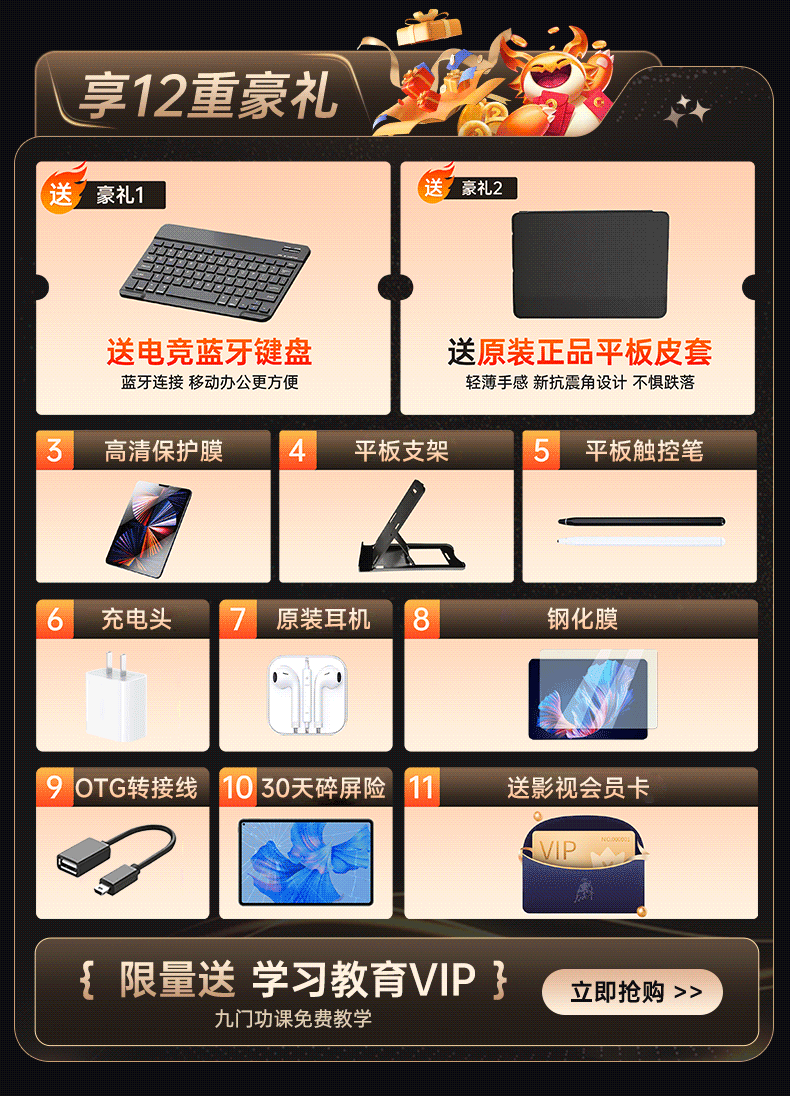 享12重豪礼

送 豪礼1
送电竞蓝牙键盘
蓝牙连接 移动办公更方便

送 豪礼2
送原装正品平板皮套
轻薄手感 新抗震角设计 不惧跌落

3 高清保护膜

4 平板支架

5 平板触控笔

6 充电头

7 原装耳机

8 钢化膜

9 OTG转接线

10 30天碎屏险

11 送影视会员卡

VIP

{ 限量送 学习教育VIP }
九门功课免费教学
立即抢购 >>