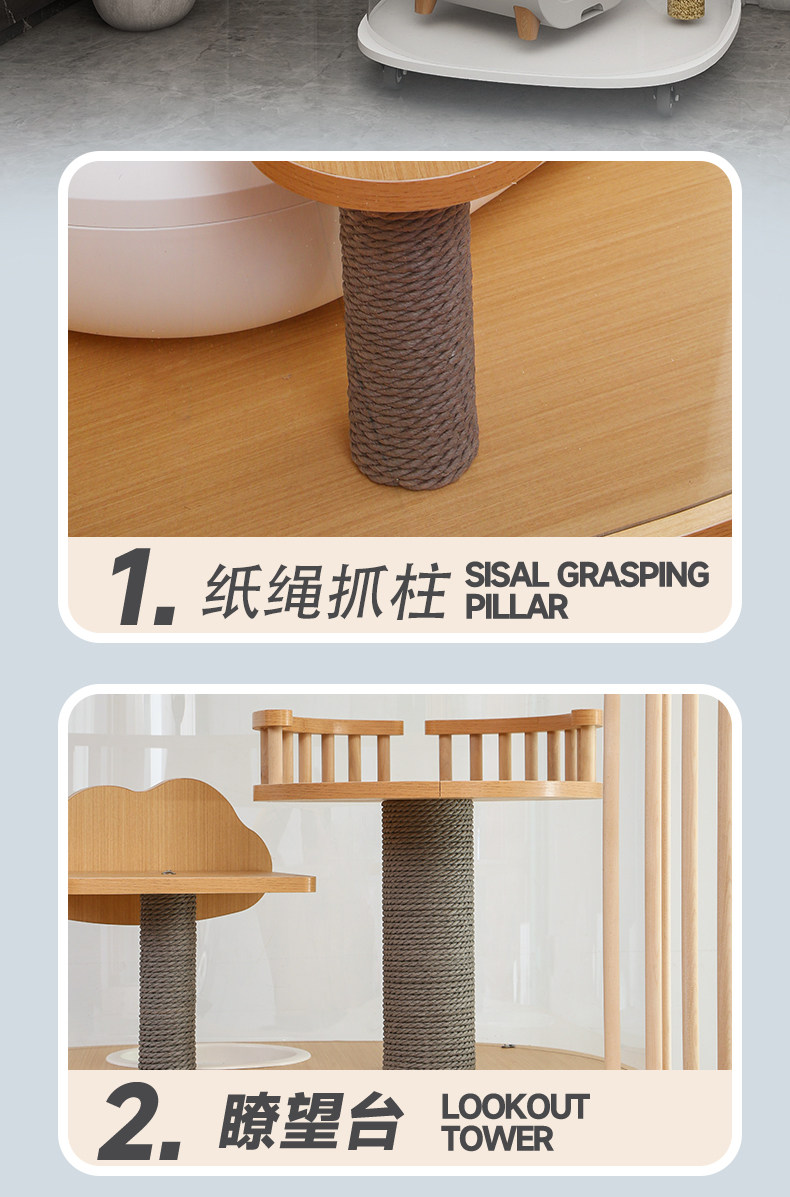 1. 纸绳抓柱 SISAL GRASPING PILLAR

2. 瞭望台 LOOKOUT TOWER