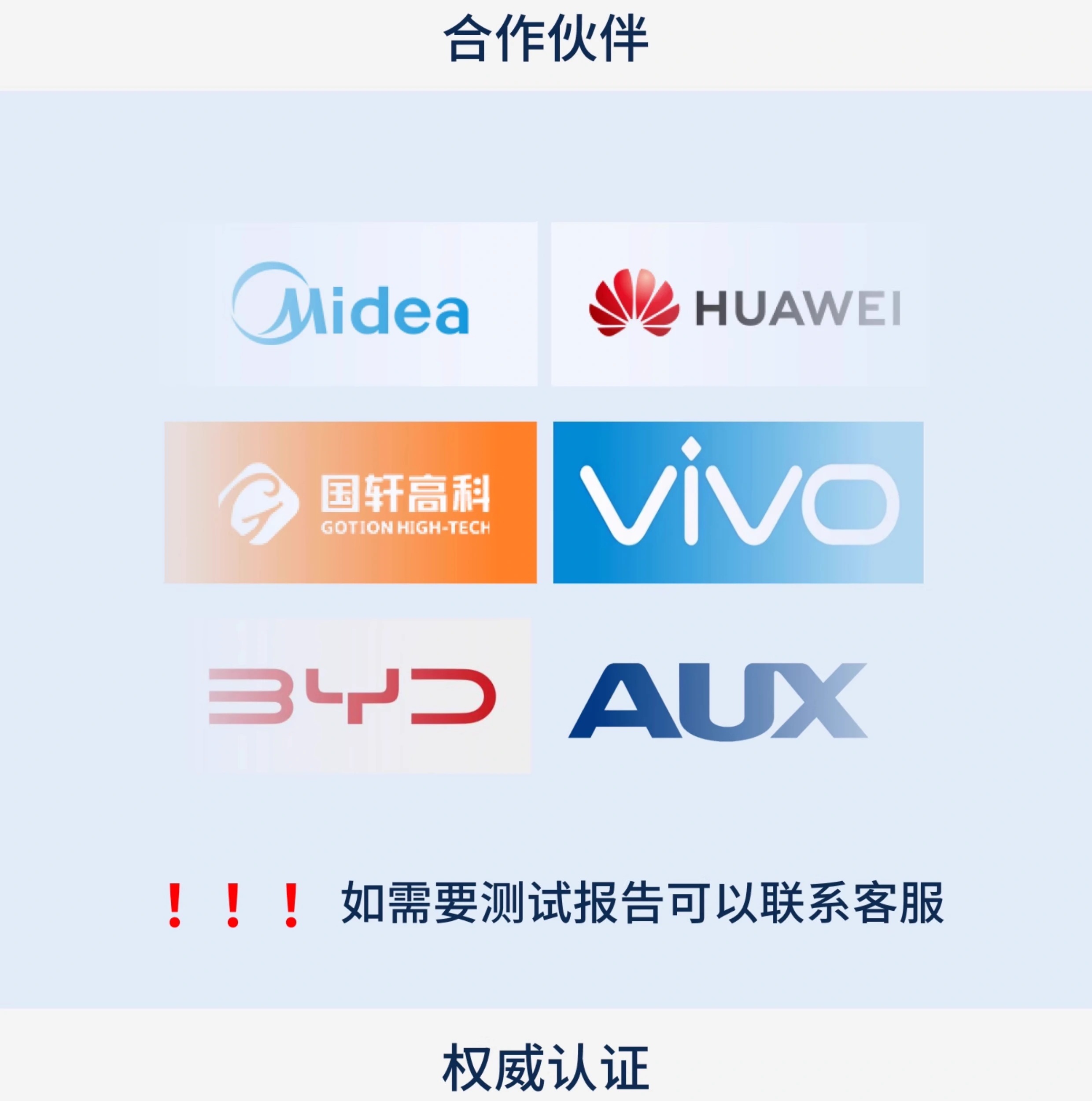 合作伙伴

Midea

HUAWEI

国轩高科
GOTION HIGH-TECH

vivo

BYD

AUX

！！！ 如需要测试报告可以联系客服

权威认证