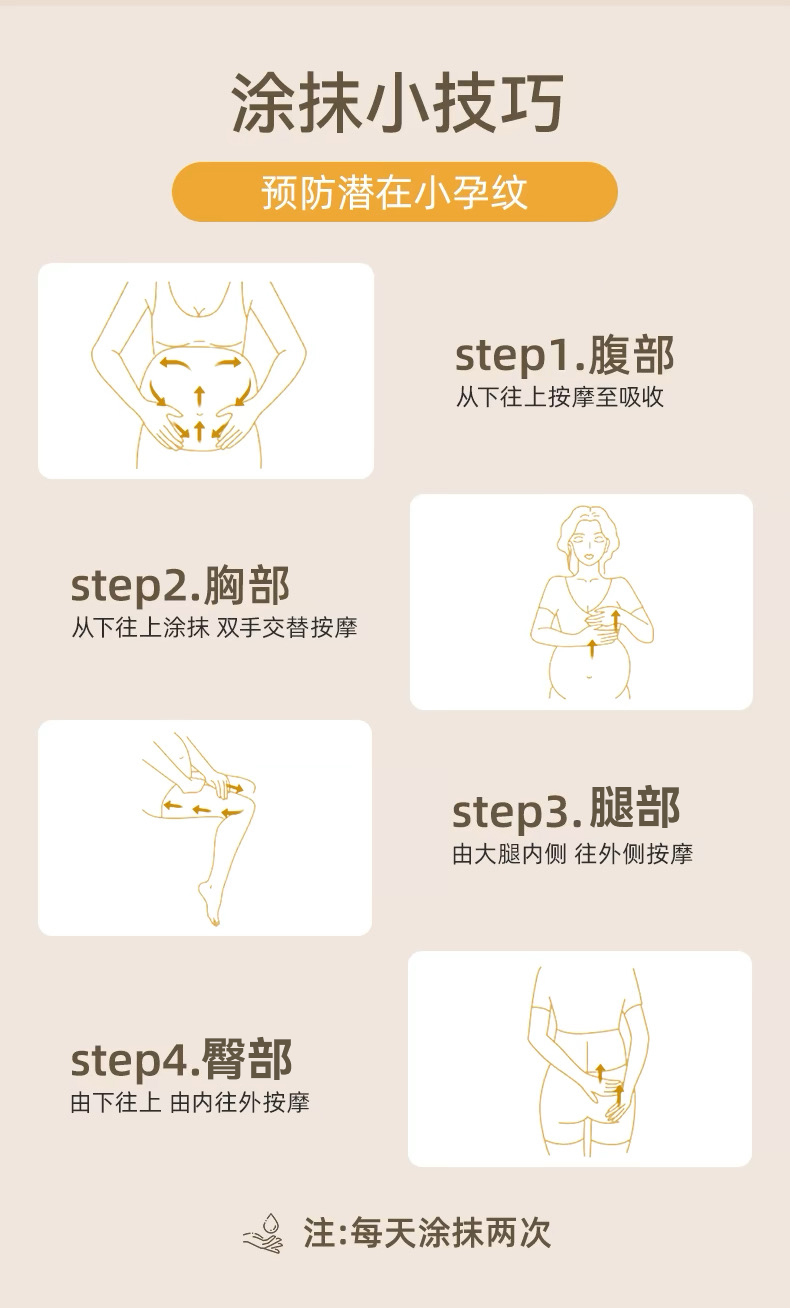 涂抹小技巧

预防潜在小孕纹

step1.腹部
从下往上按摩至吸收

step2.胸部
从下往上涂抹 双手交替按摩

step3.腿部
由大腿内侧 往外侧按摩

step4.臀部
由下往上 由内往外按摩

注:每天涂抹两次