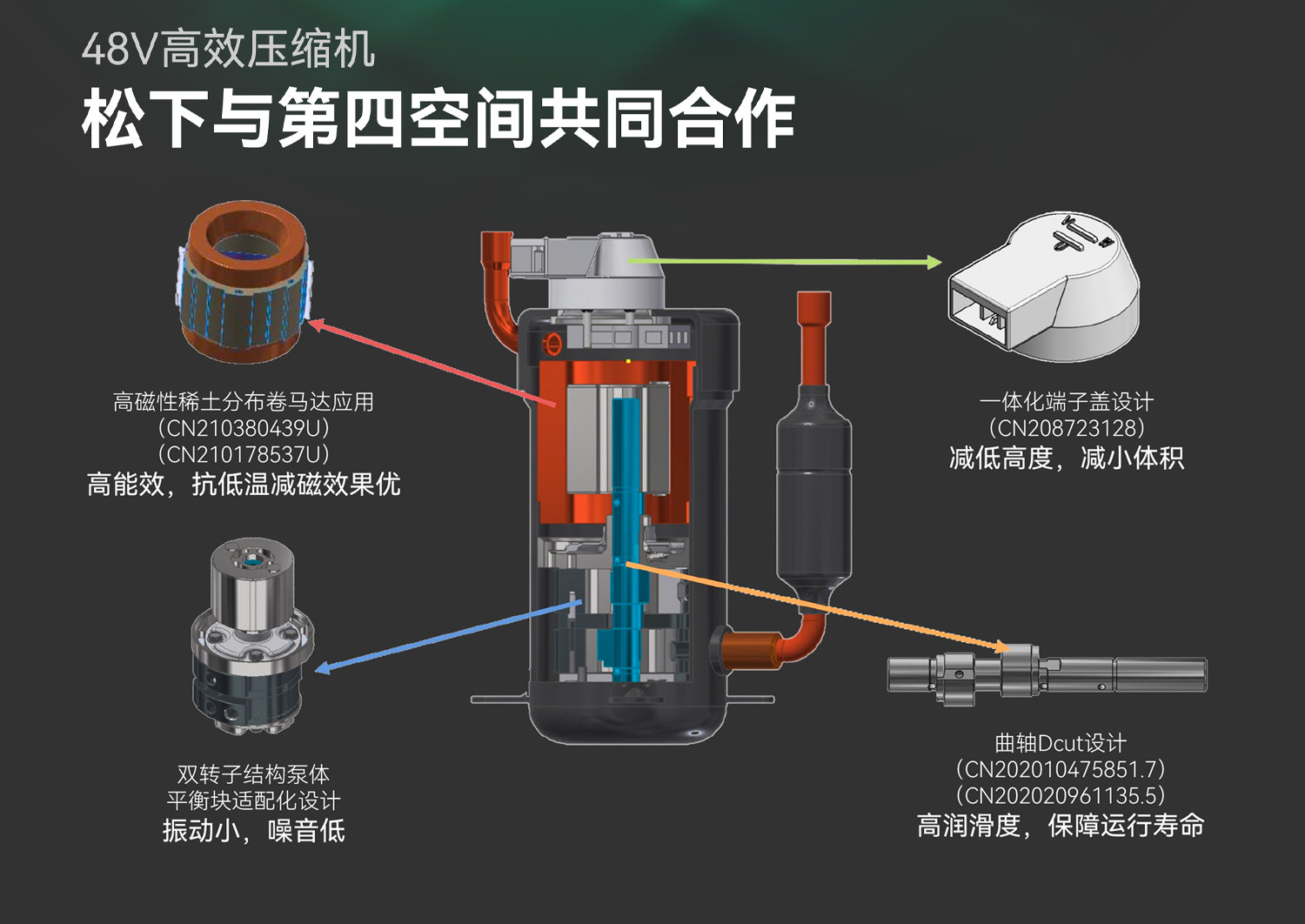 48V高效压缩机

松下与第四空间共同合作

高磁性稀土分布卷马达应用
(CN210380439U)
(CN210178537U)
高能效，抗低温减磁效果优

一体化端子盖设计
(CN208723128)
减低高度，减小体积

双转子结构泵体
平衡块适配化设计
振动小，噪音低

曲轴Dcut设计
(CN202010475851.7)
(CN202020961135.5)
高润滑度，保障运行寿命