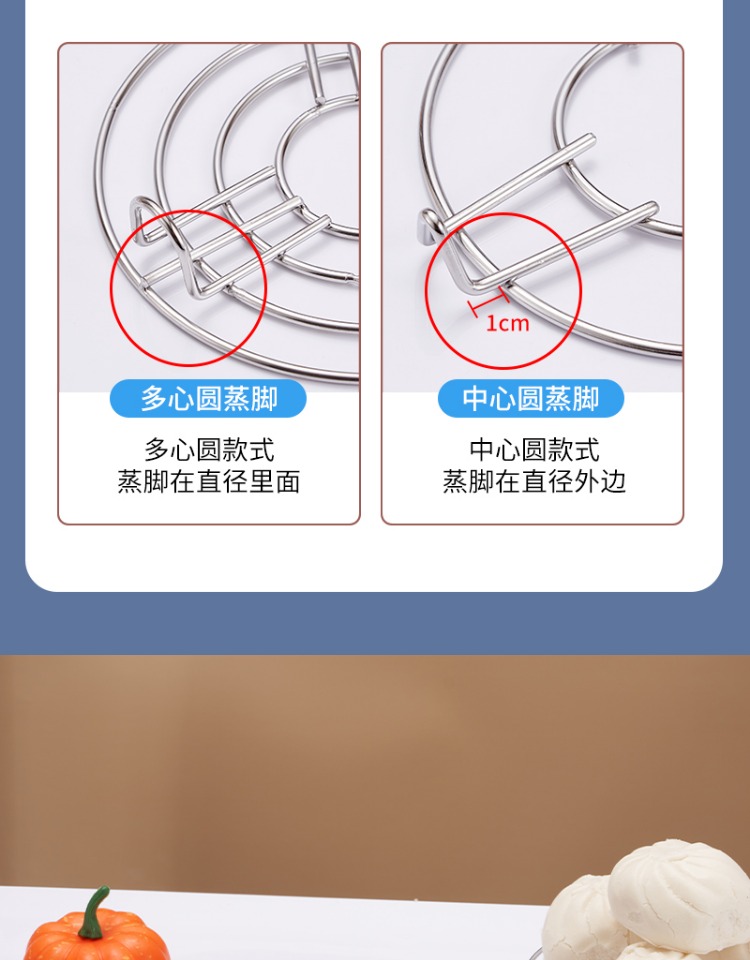 多心圆蒸脚

多心圆款式
蒸脚在直径里面

1cm

中心圆蒸脚

中心圆款式
蒸脚在直径外边