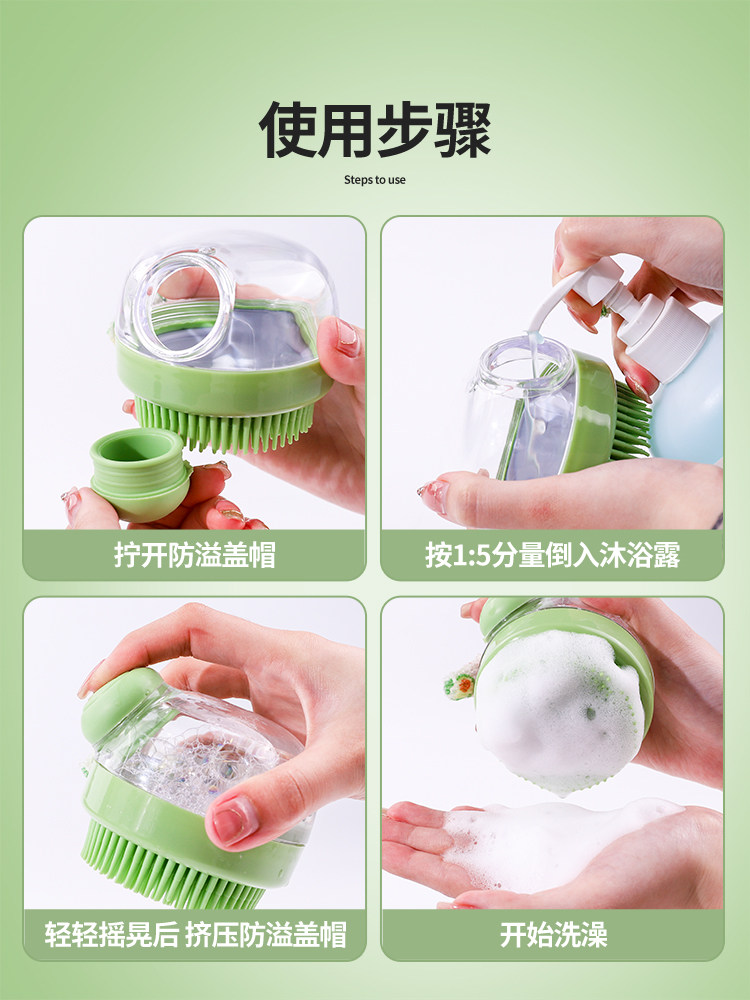 使用步骤

Steps to use

拧开防溢盖帽

按1:5分量倒入沐浴露

轻轻摇晃后 挤压防溢盖帽

开始洗澡