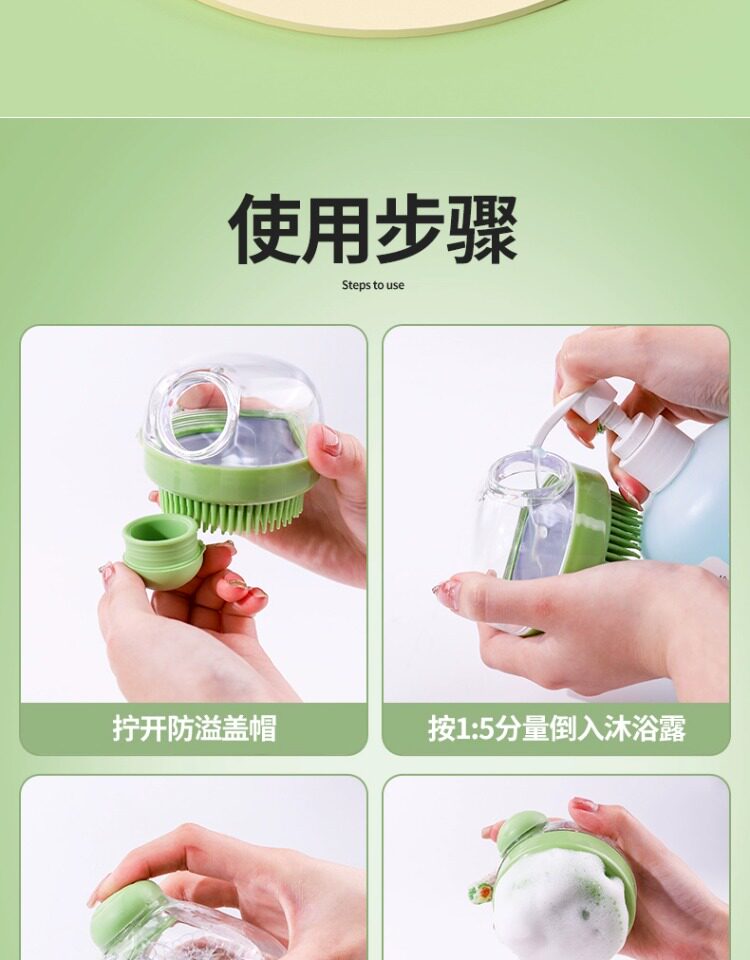 使用步骤

Steps to use

拧开防溢盖帽

按1:5分量倒入沐浴露