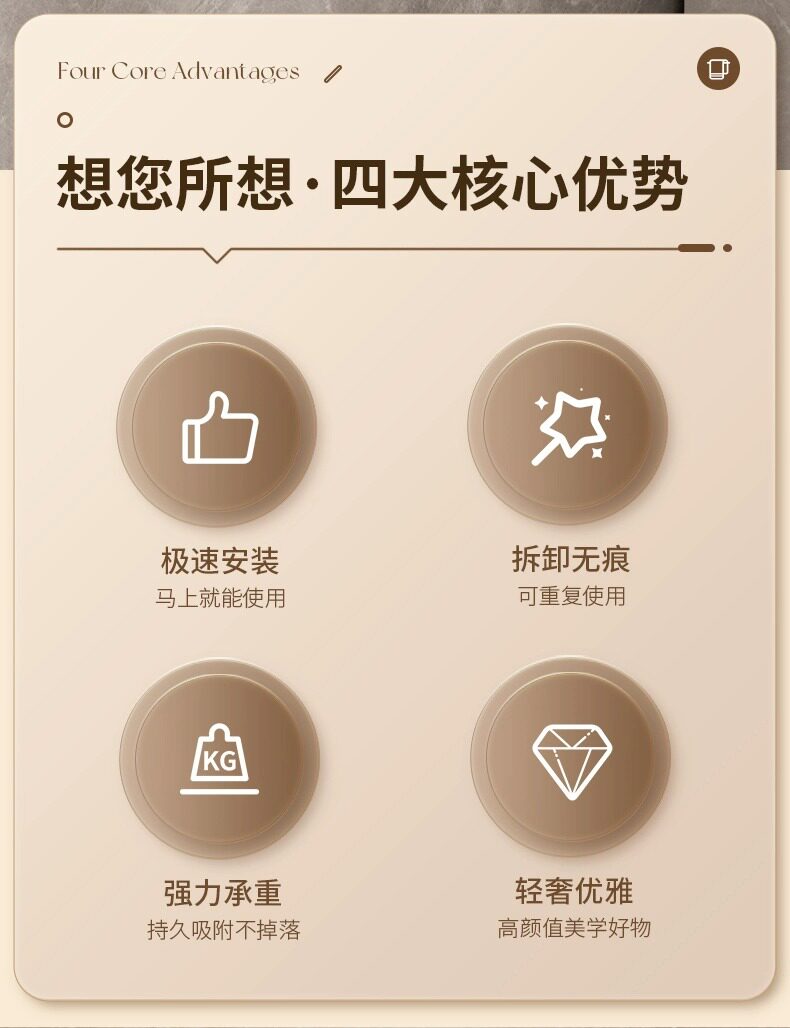 Four Core Advantages

想您所想·四大核心优势

极速安装
马上就能使用

拆卸无痕
可重复使用

KG

强力承重
持久吸附不掉落

轻奢优雅
高颜值美学好物