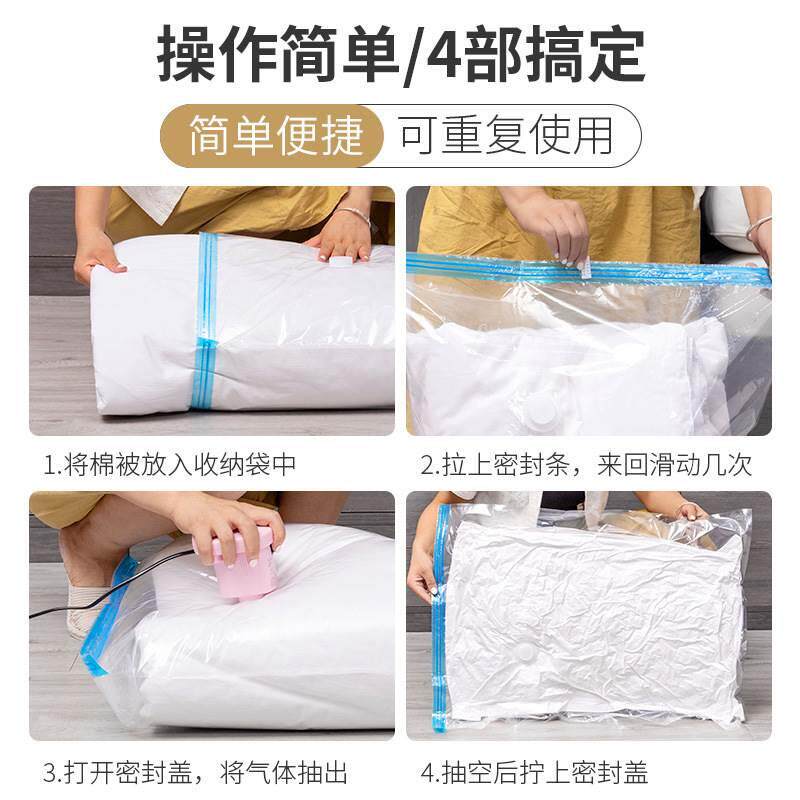 操作简单/4部搞定

简单便捷 可重复使用

1.将棉被放入收纳袋中

2.拉上密封条，来回滑动几次

3.打开密封盖，将气体抽出

4.抽空后拧上密封盖